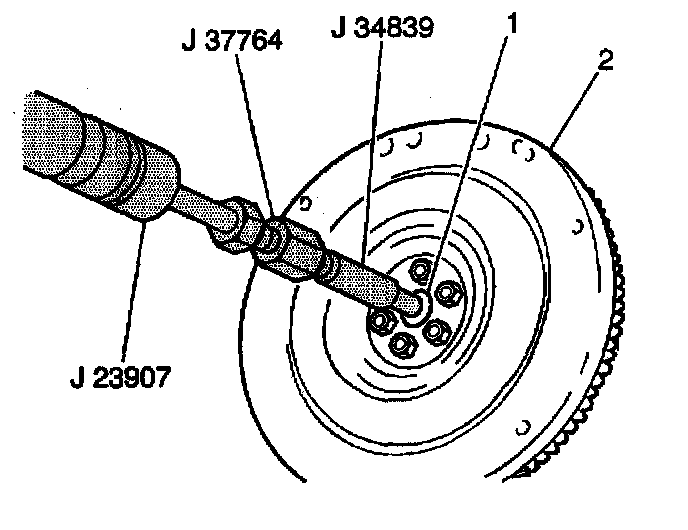 J 37764
J 34839
1
2
J 23907