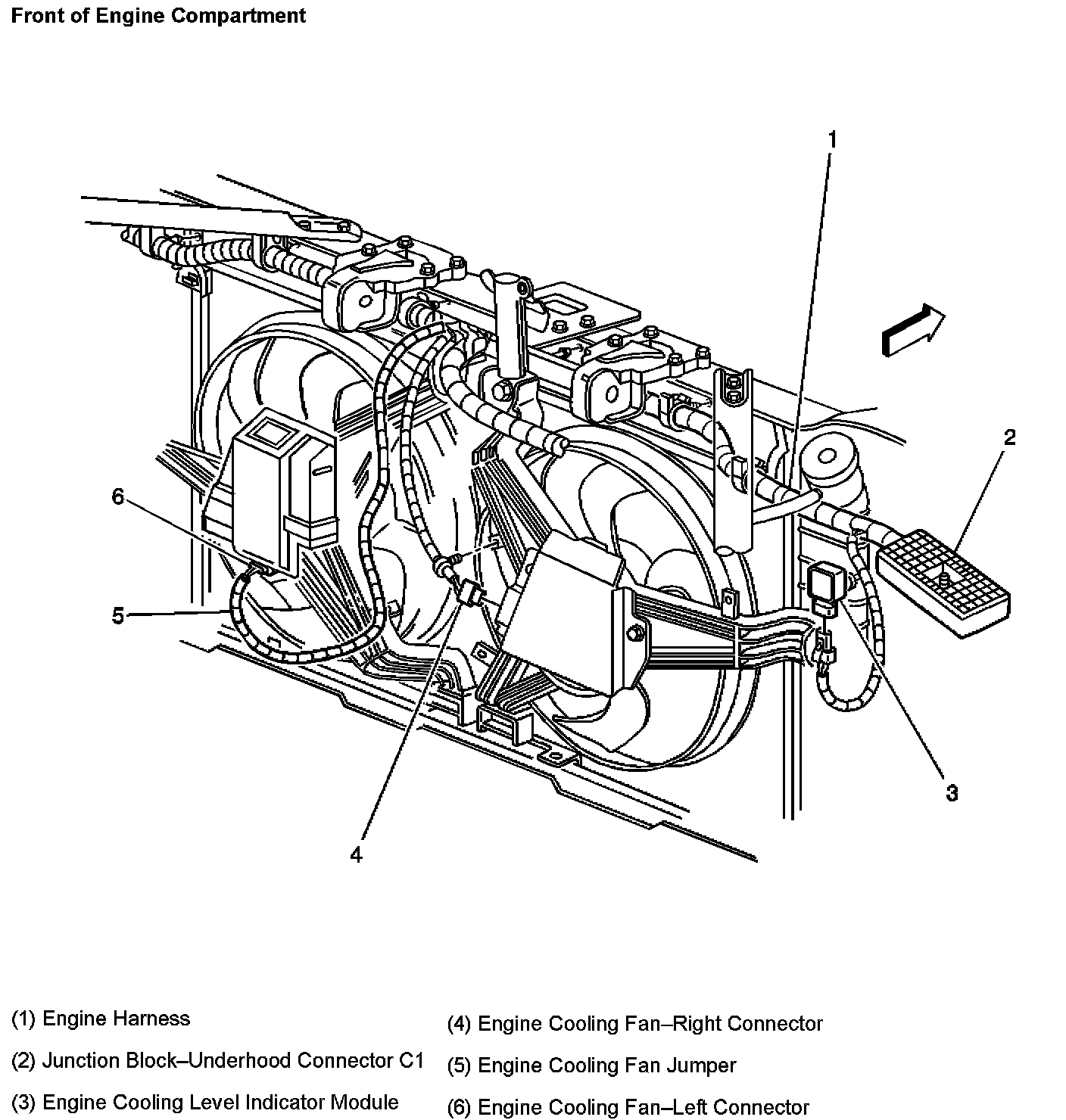 Front of Engine Compartment

1

2

6

5

3

4

(1) Engine Harness

(2) Junction Block–Underhood Connector C1

(3) Engine Cooling Level Indicator Module

(4) Engine Cooling Fan–Right Connector

(5) Engine Cooling Fan Jumper

(6) Engine Cooling Fan–Left Connector