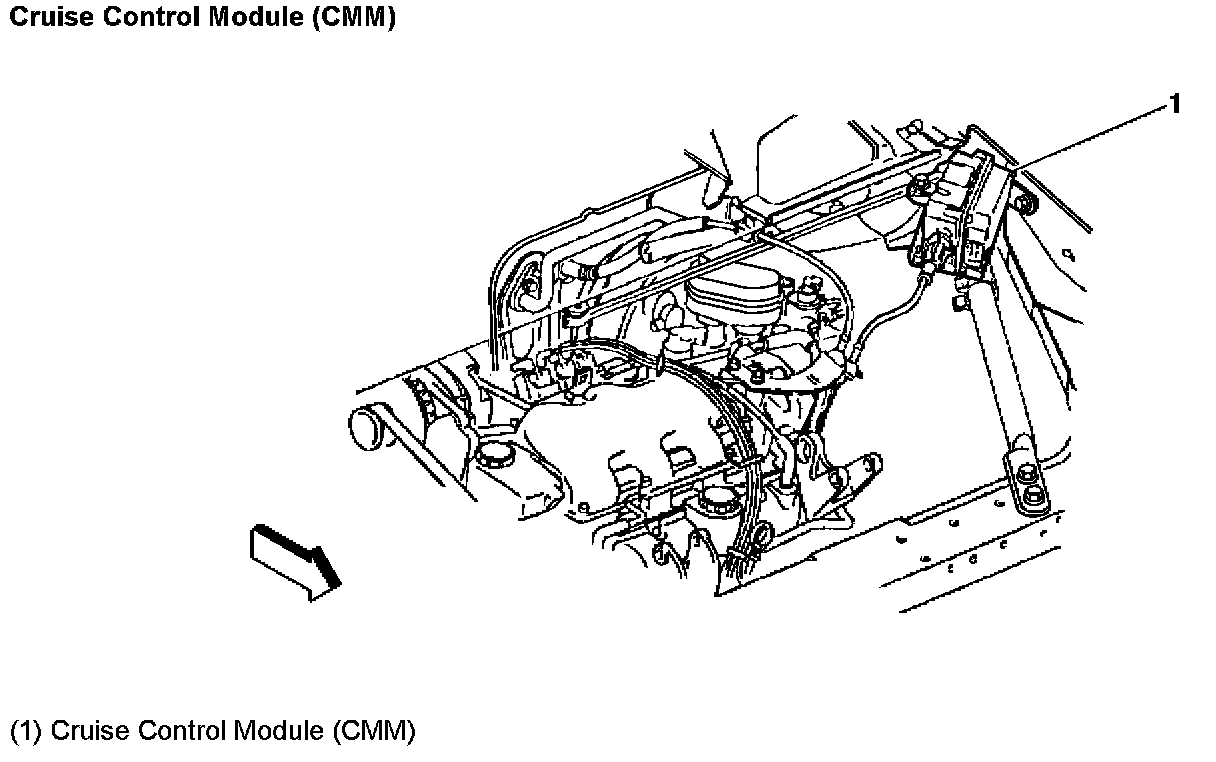 Cruise Control Module (CMM)

1

(1) Cruise Control Module (CMM)