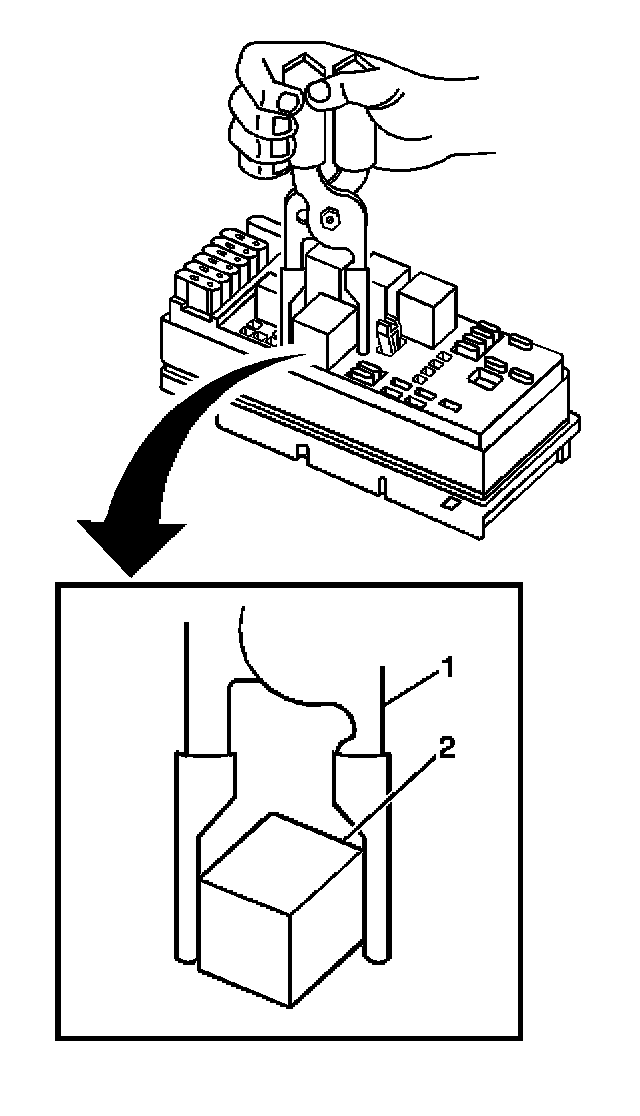 1
2