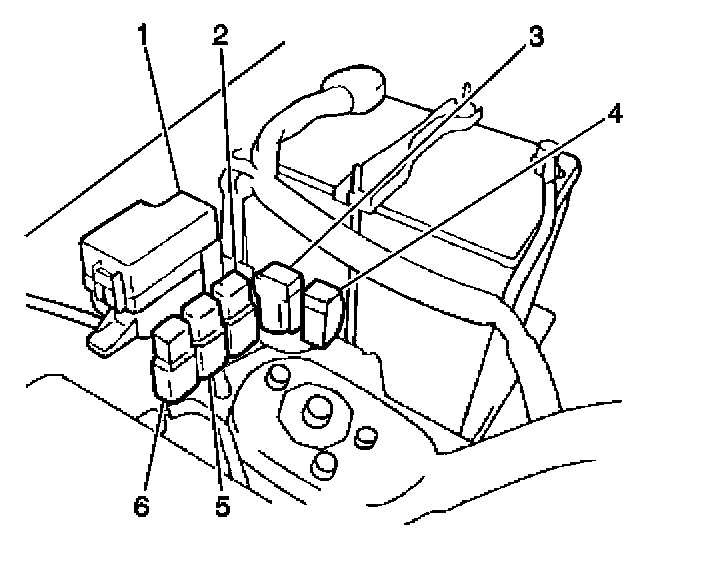 1
2
3
4
6
5