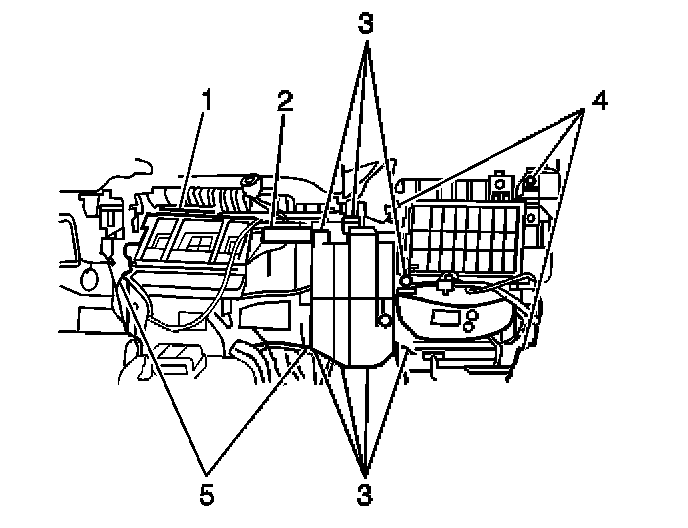 3
1
2
4
5
3