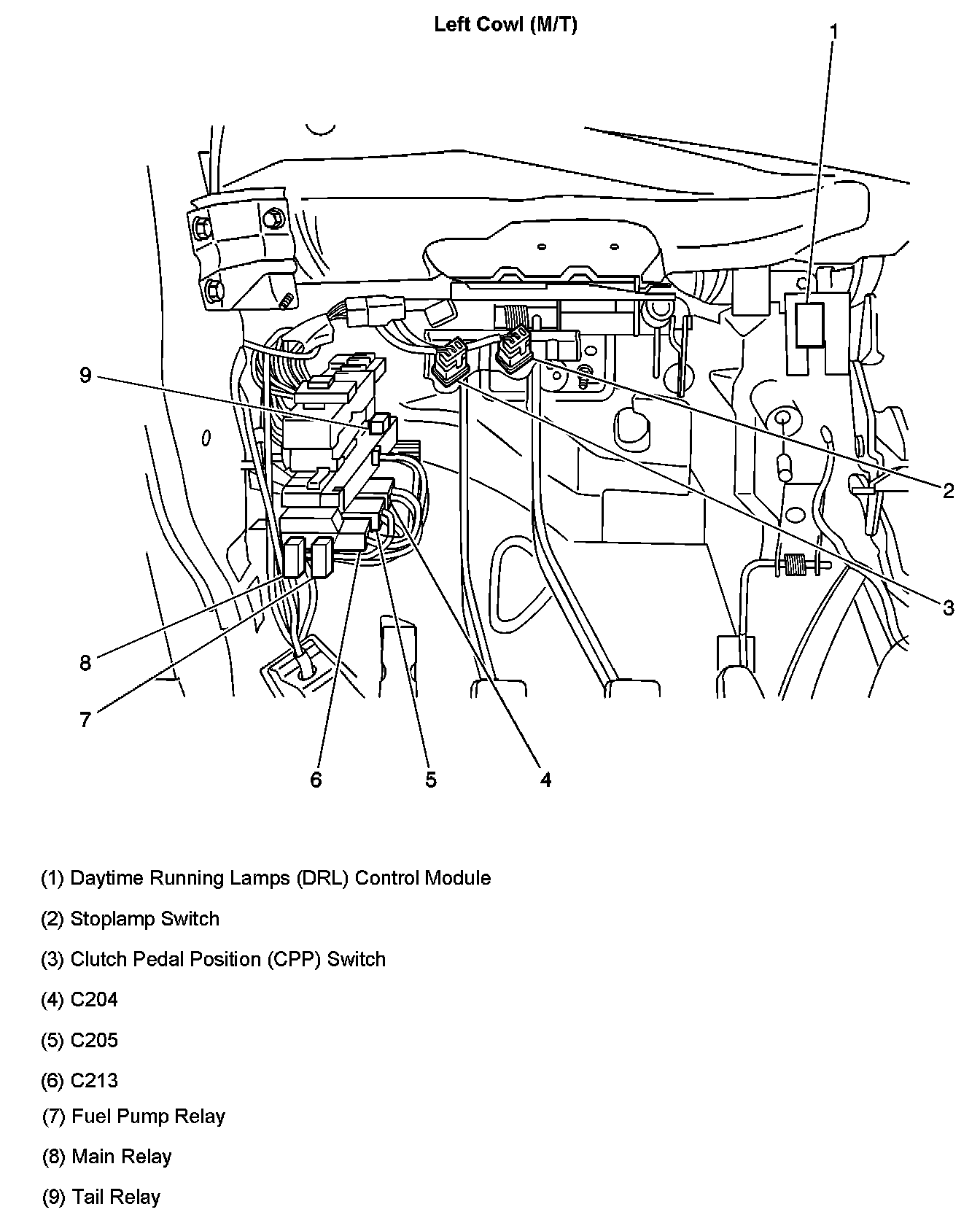 Left Cowl (M/T)

1

9

2

3

8

7

6

5

4

(1) Daytime Running Lamps (DRL) Control Module

(2) Stoplamp Switch

(3) Clutch Pedal Position (CPP) Switch

(4) C204

(5) C205

(6) C213

(7) Fuel Pump Relay

(8) Main Relay

(9) Tail Relay