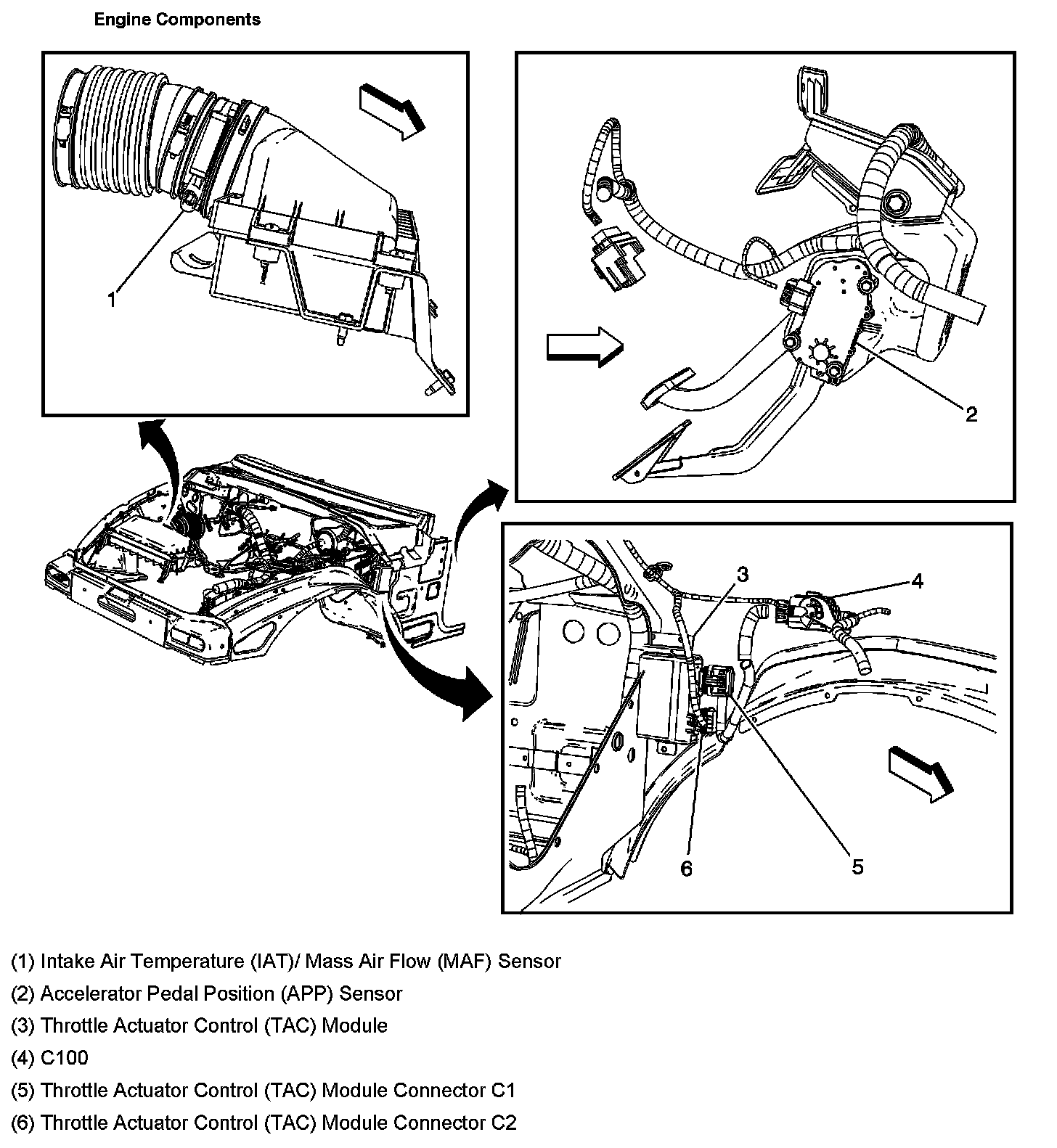 Engine Components

1

2

3

4

6

5

(1) Intake Air Temperature (IAT)/ Mass Air Flow (MAF) Sensor

(2) Accelerator Pedal Position (APP) Sensor

(3) Throttle Actuator Control (TAC) Module

(4) C100

(5) Throttle Actuator Control (TAC) Module Connector C1

(6) Throttle Actuator Control (TAC) Module Connector C2