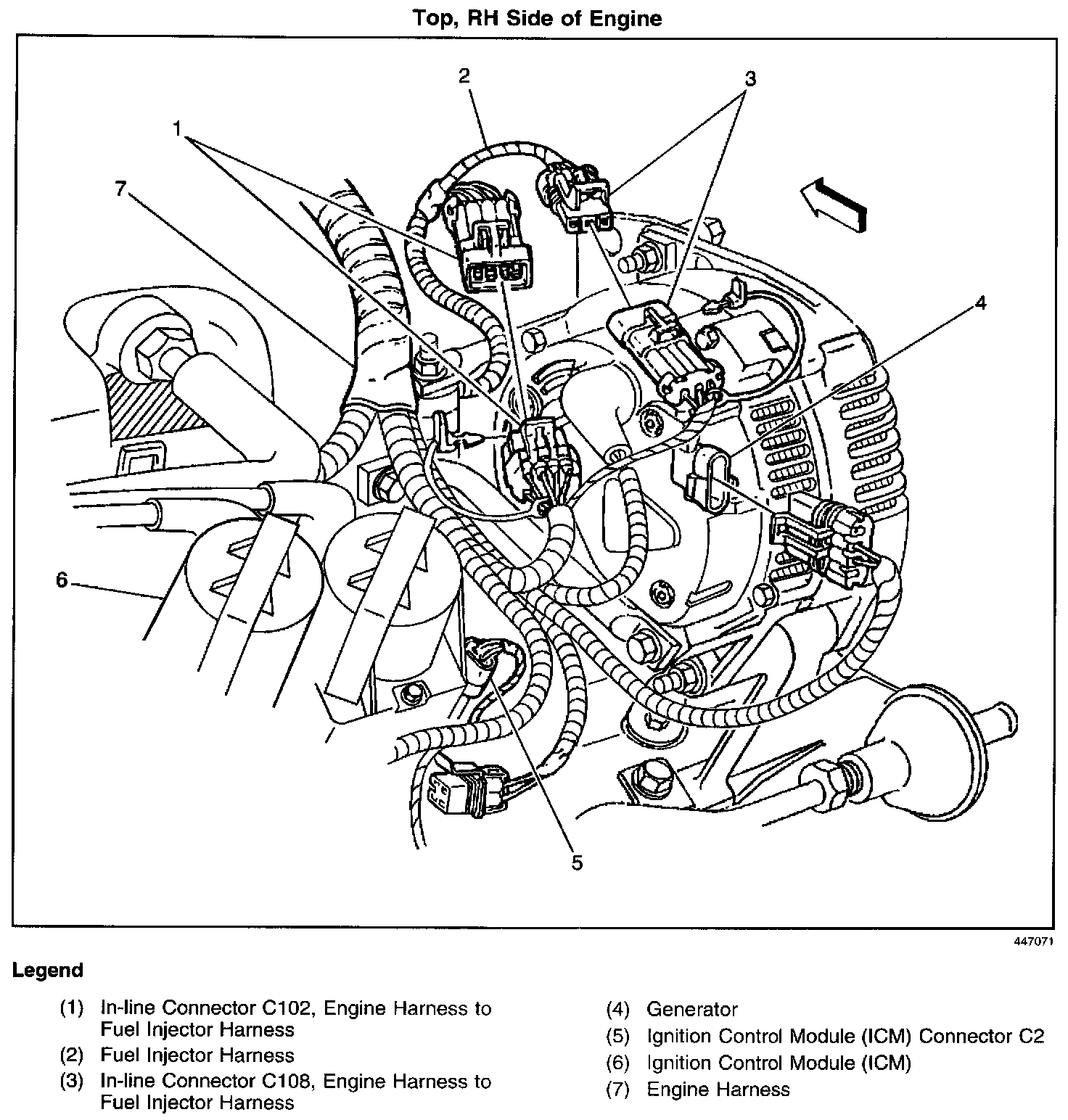 Top, RH Side of Engine

2
3
1
7
4
6
5

447071

Legend

(1) In-line Connector C102, Engine Harness to Fuel Injector Harness
(2) Fuel Injector Harness
(3) In-line Connector C108, Engine Harness to Fuel Injector Harness

(4) Generator
(5) Ignition Control Module (ICM) Connector C2
(6) Ignition Control Module (ICM)
(7) Engine Harness