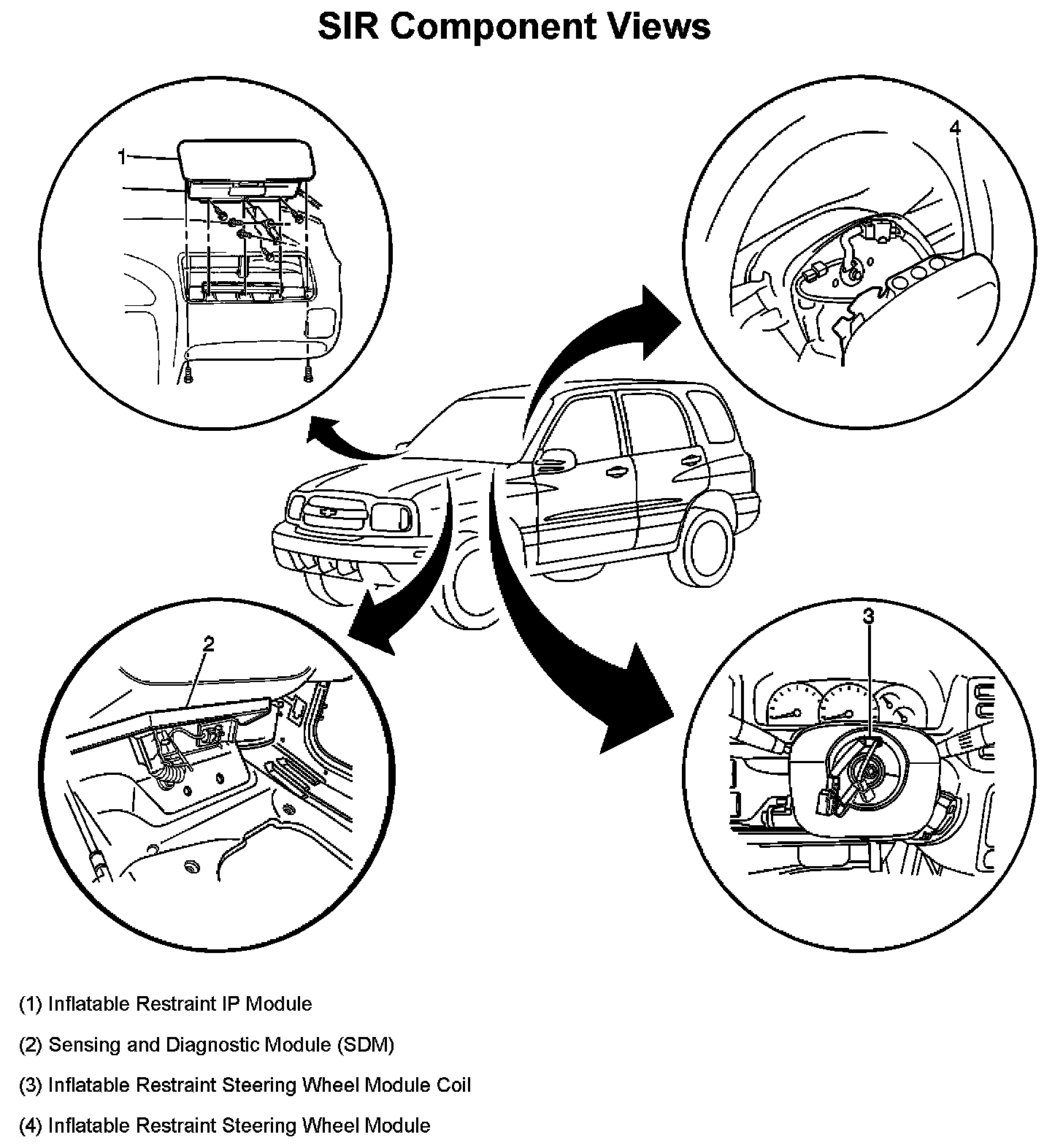 SIR Component Views

1

4

2

3

(1) Inflatable Restraint IP Module

(2) Sensing and Diagnostic Module (SDM)

(3) Inflatable Restraint Steering Wheel Module Coil

(4) Inflatable Restraint Steering Wheel Module