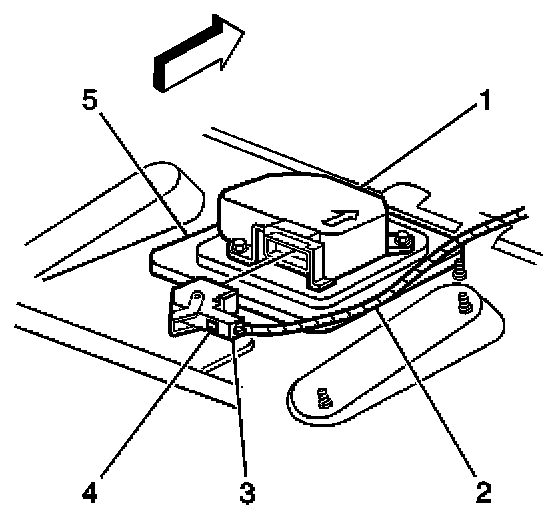 5
1
4
3
2