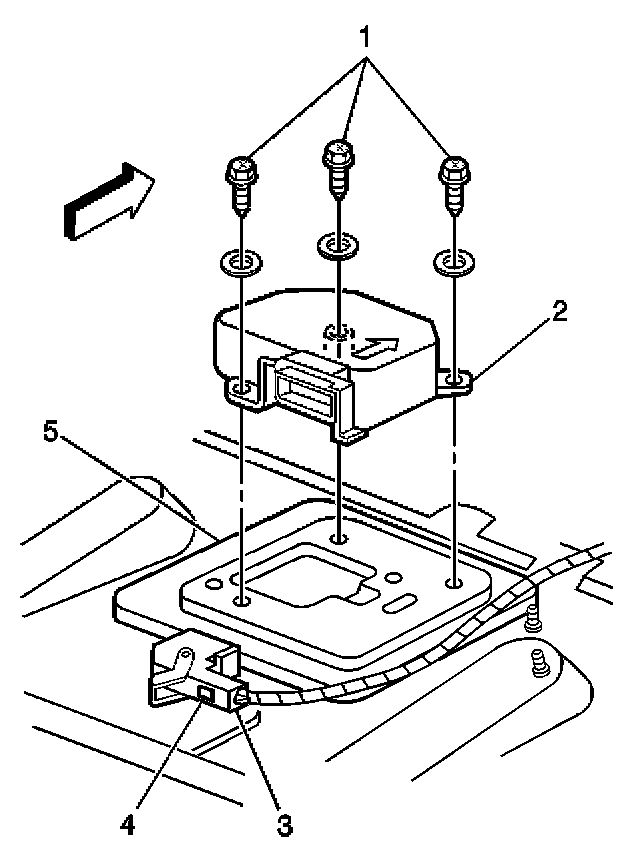 1
2
5
4
3