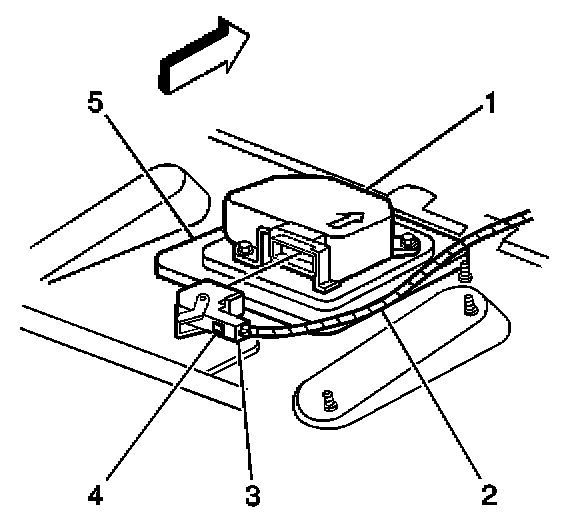 5
1
4
3
2