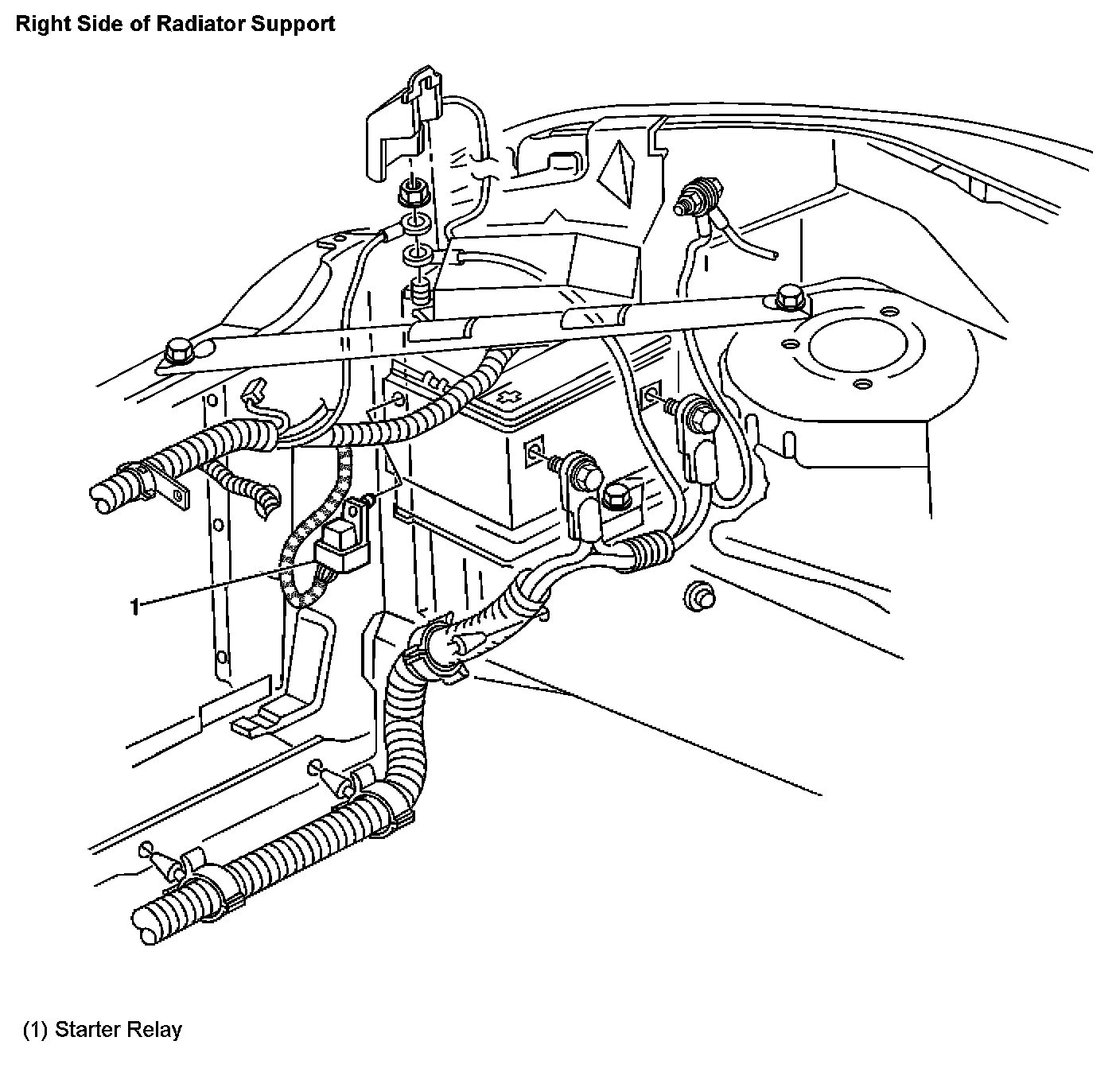 Right Side of Radiator Support

1

(1) Starter Relay