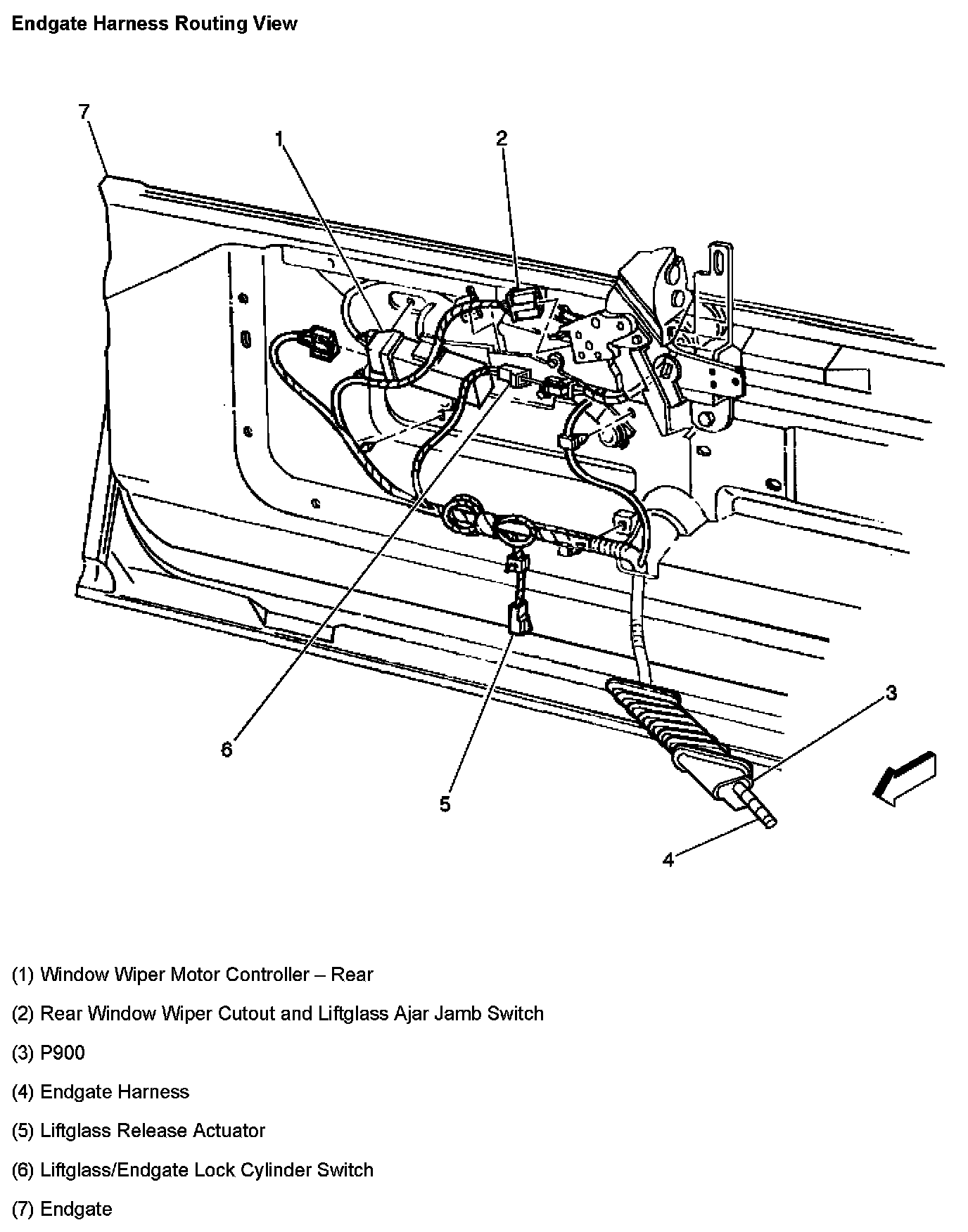 Endgate Harness Routing View

7
1
2
6
5
3
4

(1) Window Wiper Motor Controller – Rear

(2) Rear Window Wiper Cutout and Liftglass Ajar Jamb Switch

(3) P900

(4) Endgate Harness

(5) Liftglass Release Actuator

(6) Liftglass/Endgate Lock Cylinder Switch

(7) Endgate