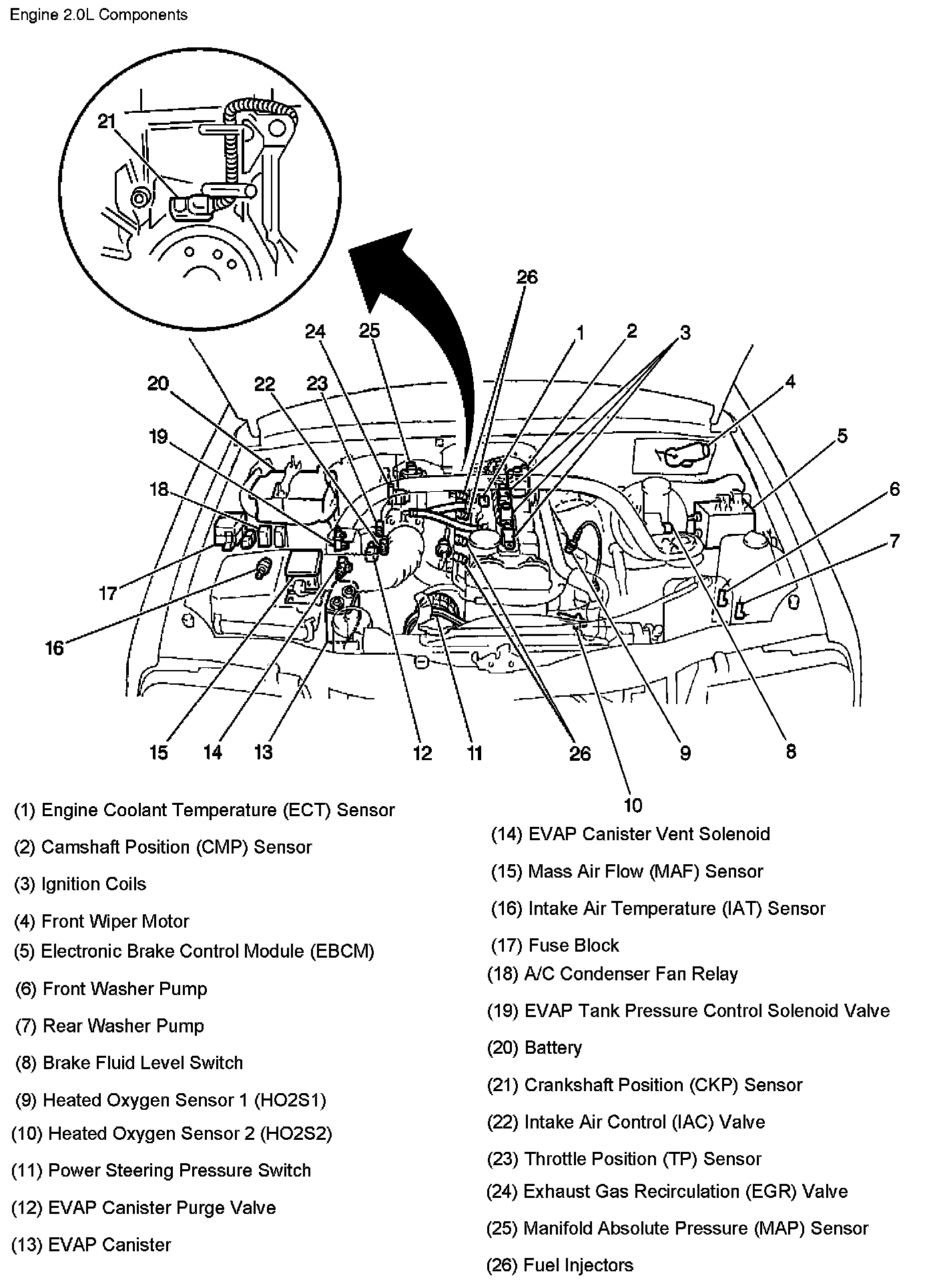 Engine 2.0L Components

21

26

24 25 1 2 3

20 22 23 4

19 5

18 6

7

17

16

15 14 13 12 11 26 9 8

10

(1) Engine Coolant Temperature (ECT) Sensor

(2) Camshaft Position (CMP) Sensor

(3) Ignition Coils

(4) Front Wiper Motor

(5) Electronic Brake Control Module (EBCM)

(6) Front Washer Pump

(7) Rear Washer Pump

(8) Brake Fluid Level Switch

(9) Heated Oxygen Sensor 1 (HO2S1)

(10) Heated Oxygen Sensor 2 (HO2S2)

(11) Power Steering Pressure Switch

(12) EVAP Canister Purge Valve

(13) EVAP Canister

(14) EVAP Canister Vent Solenoid

(15) Mass Air Flow (MAF) Sensor

(16) Intake Air Temperature (IAT) Sensor

(17) Fuse Block

(18) A/C Condenser Fan Relay

(19) EVAP Tank Pressure Control Solenoid Valve

(20) Battery

(21) Crankshaft Position (CKP) Sensor

(22) Intake Air Control (IAC) Valve

(23) Throttle Position (TP) Sensor

(24) Exhaust Gas Recirculation (EGR) Valve

(25) Manifold Absolute Pressure (MAP) Sensor

(26) Fuel Injectors