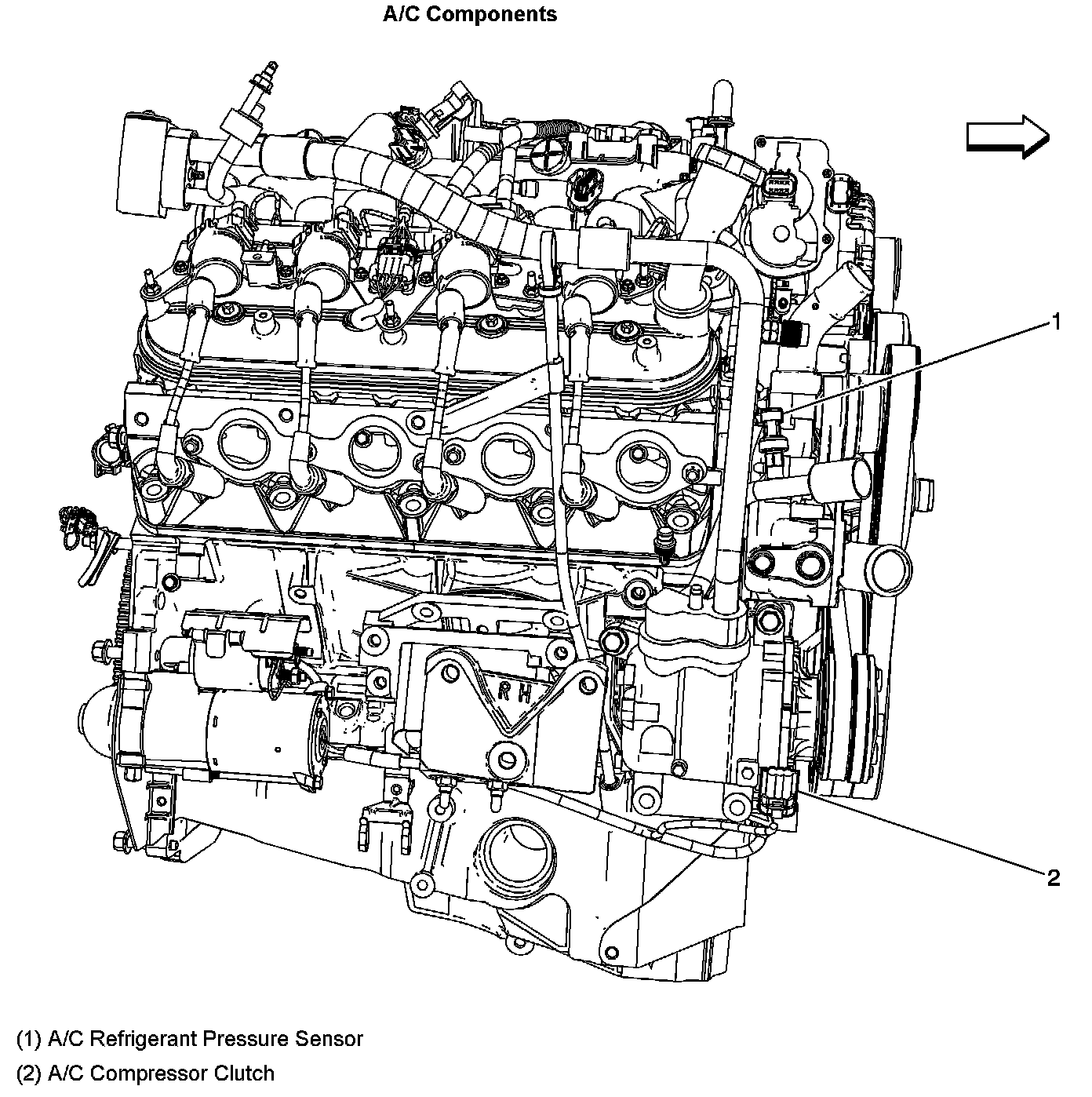 A/C Components

1

R H

2

(1) A/C Refrigerant Pressure Sensor

(2) A/C Compressor Clutch