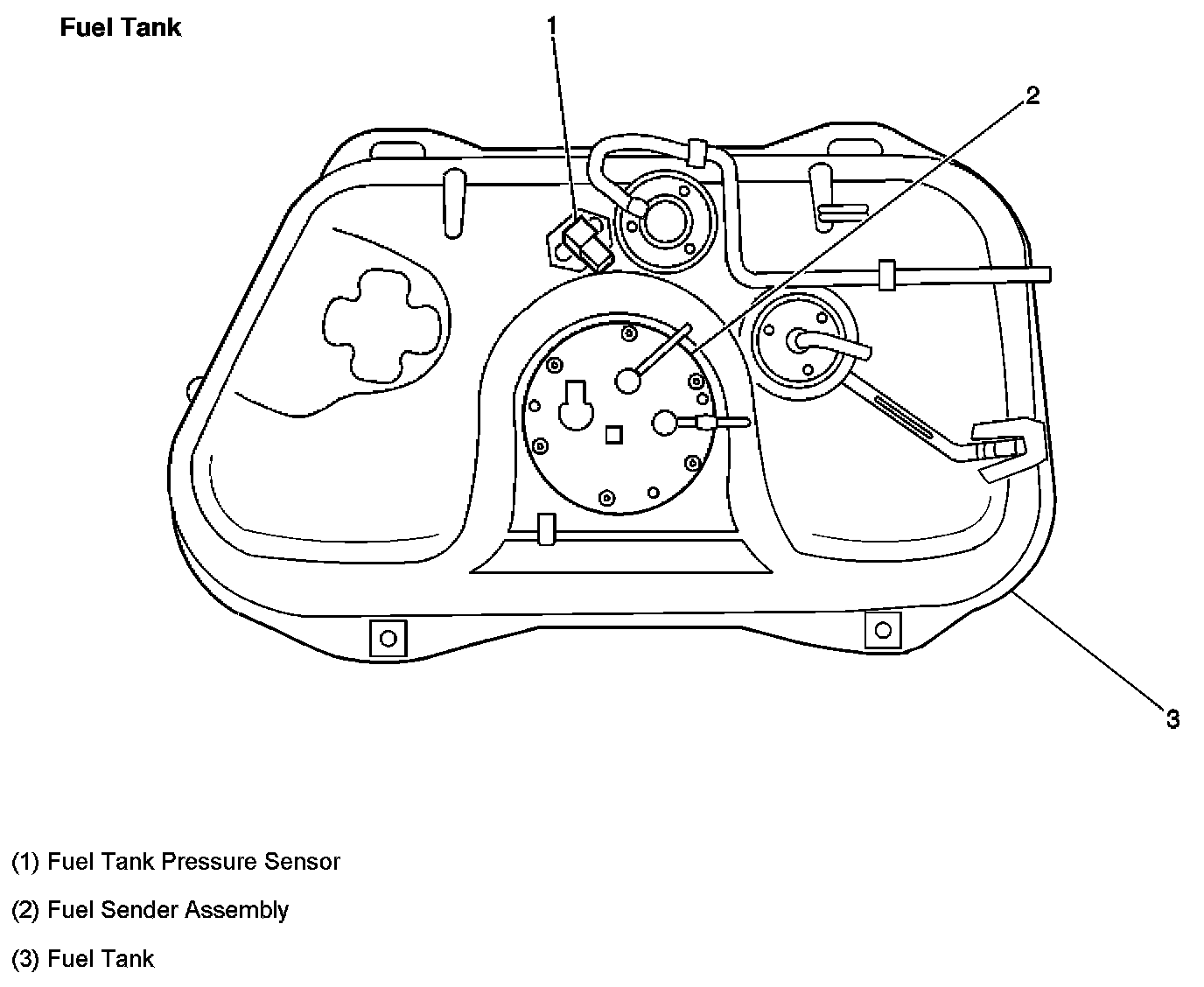 Fuel Tank

1

2

3

(1) Fuel Tank Pressure Sensor

(2) Fuel Sender Assembly

(3) Fuel Tank