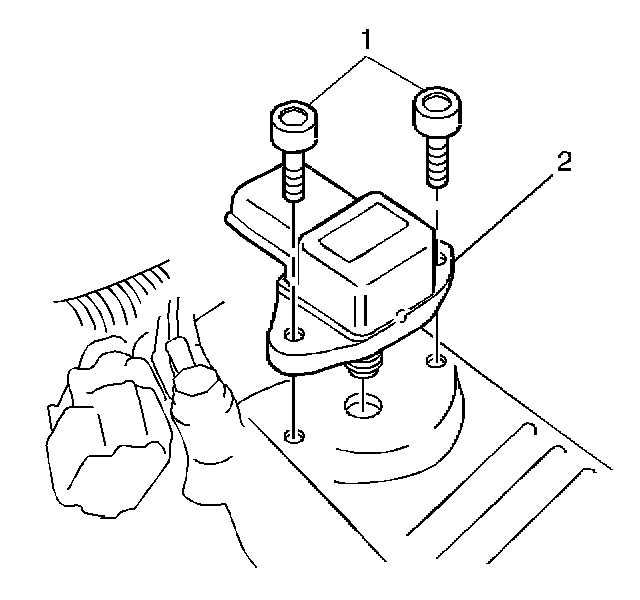 1
2