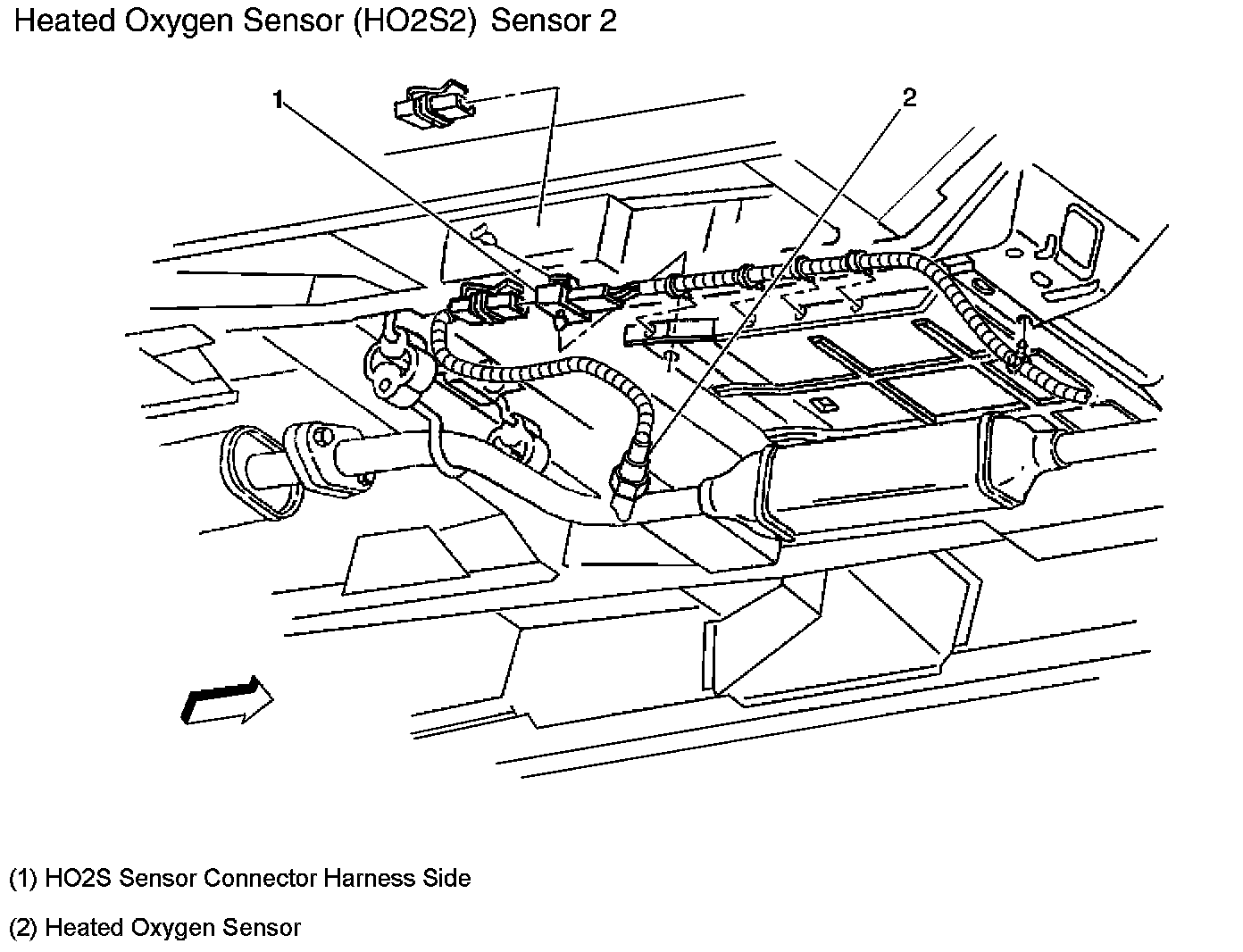 Heated Oxygen Sensor (HO2S2) Sensor 2

1

2

(1) HO2S Sensor Connector Harness Side

(2) Heated Oxygen Sensor