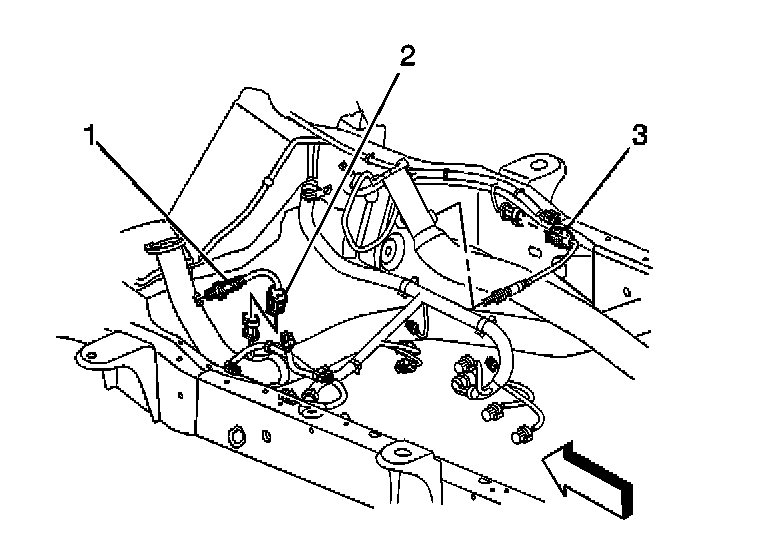 1
2
3