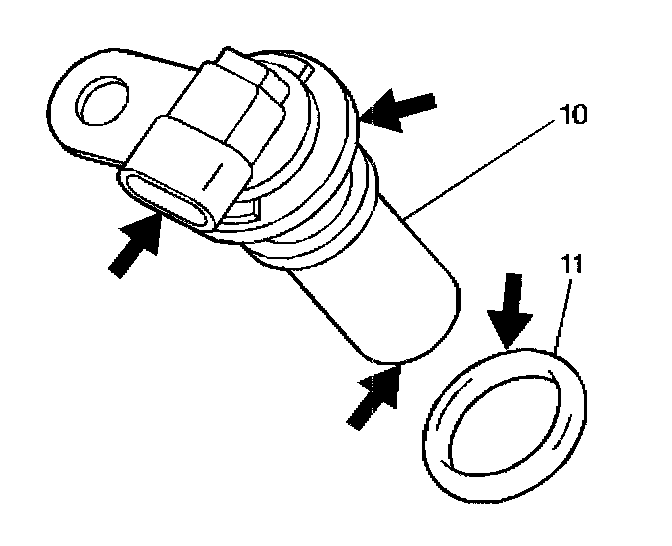 10

11