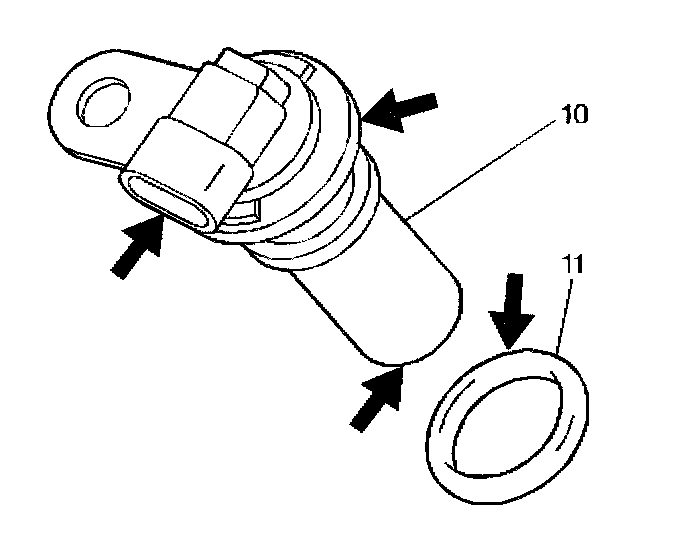 10

11