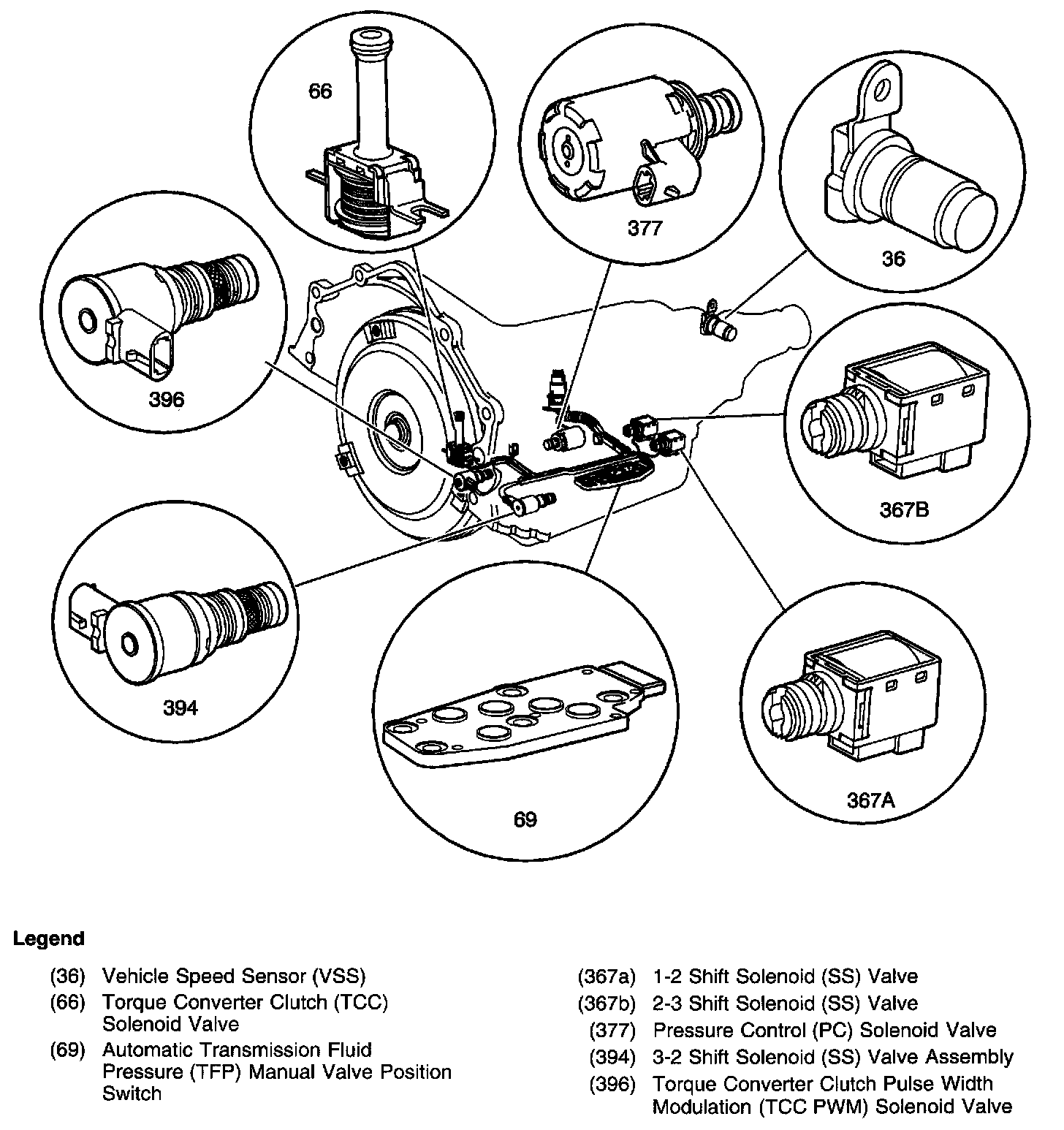 66

377

36

396

367B

394

69

367A

Legend

(36) Vehicle Speed Sensor (VSS)
(66) Torque Converter Clutch (TCC) Solenoid Valve
(69) Automatic Transmission Fluid Pressure (TFP) Manual Valve Position Switch

(367a) 1-2 Shift Solenoid (SS) Valve
(367b) 2-3 Shift Solenoid (SS) Valve
(377) Pressure Control (PC) Solenoid Valve
(394) 3-2 Shift Solenoid (SS) Valve Assembly
(396) Torque Converter Clutch Pulse Width Modulation (TCC PWM) Solenoid Valve