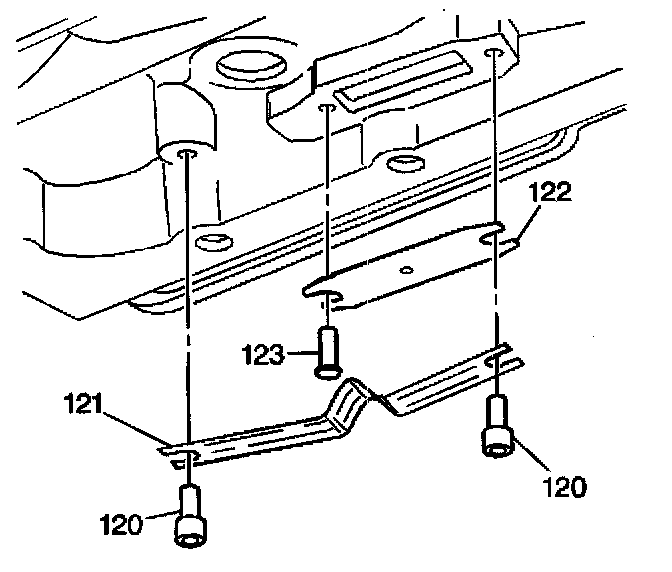 122
123
121
120
120