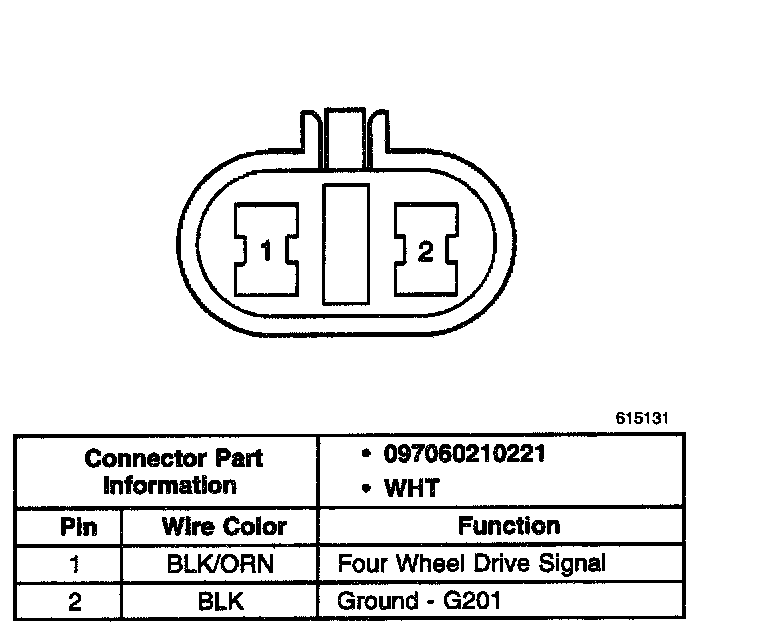 1

2

615131

| Connector Part Information | | • 097060210221 • WHT |
|---|---|---|
| Pin | Wire Color | Function |
| 1 | BLK/ORN | Four Wheel Drive Signal |
| 2 | BLK | Ground - G201 |