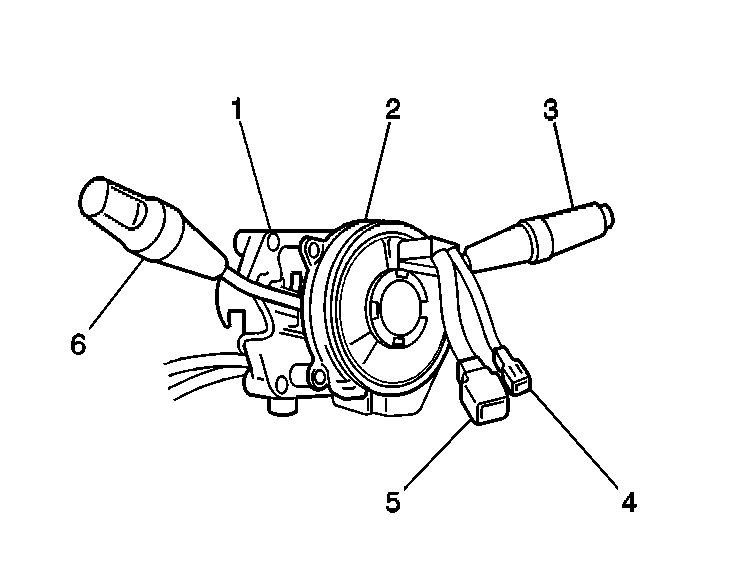 1
2
3
6
5
4