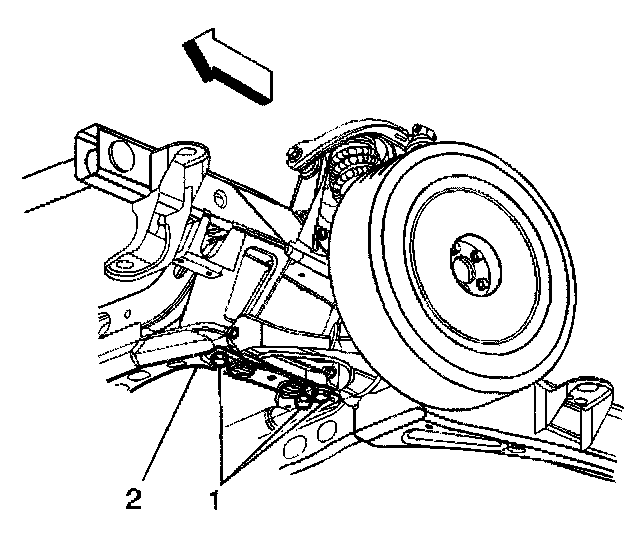 2
1