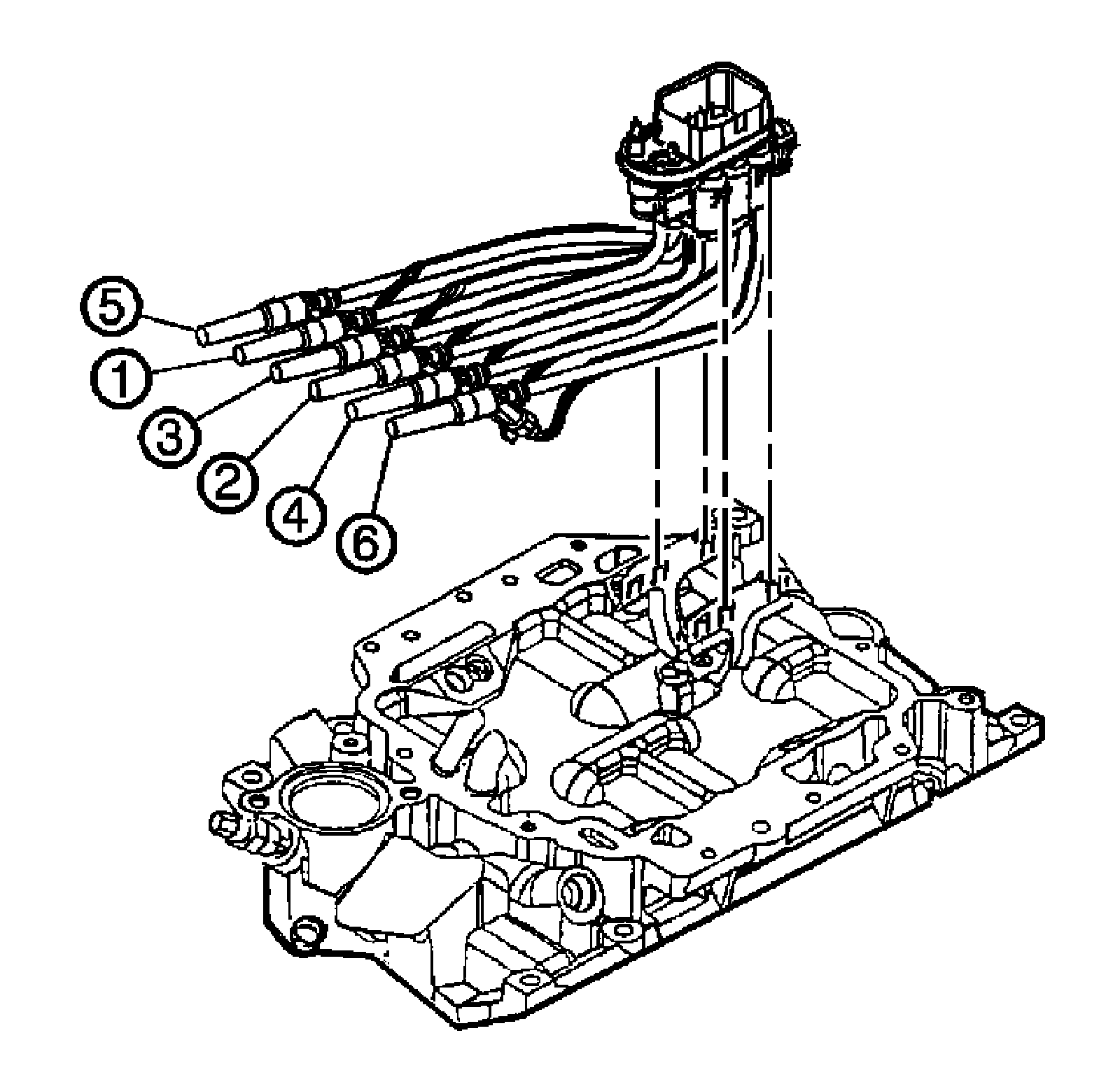 5
1
3
2
4
6