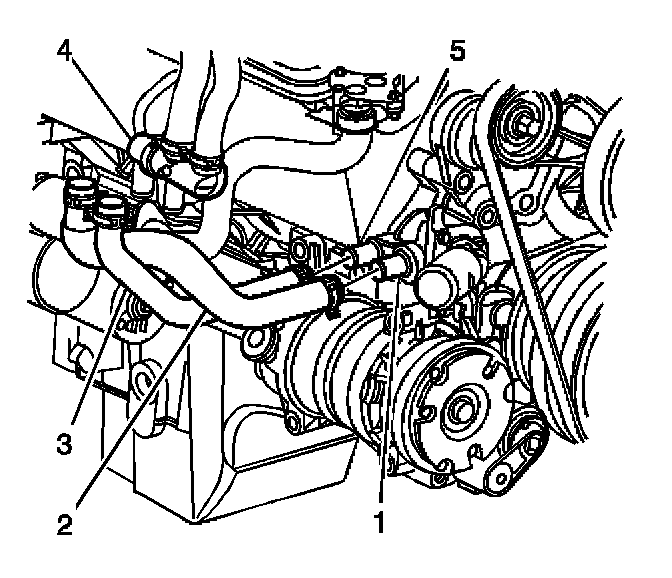 4
5
3
2
1