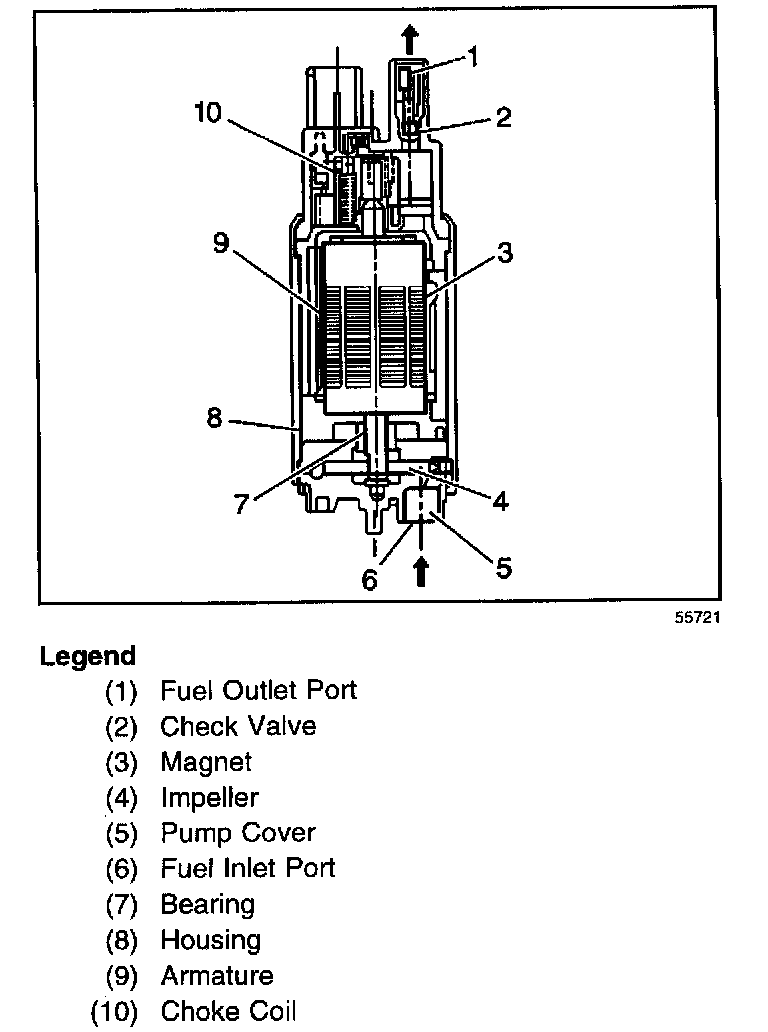 1
10
2
9
3
8
7
4
6
5

55721

Legend
(1) Fuel Outlet Port
(2) Check Valve
(3) Magnet
(4) Impeller
(5) Pump Cover
(6) Fuel Inlet Port
(7) Bearing
(8) Housing
(9) Armature
(10) Choke Coil