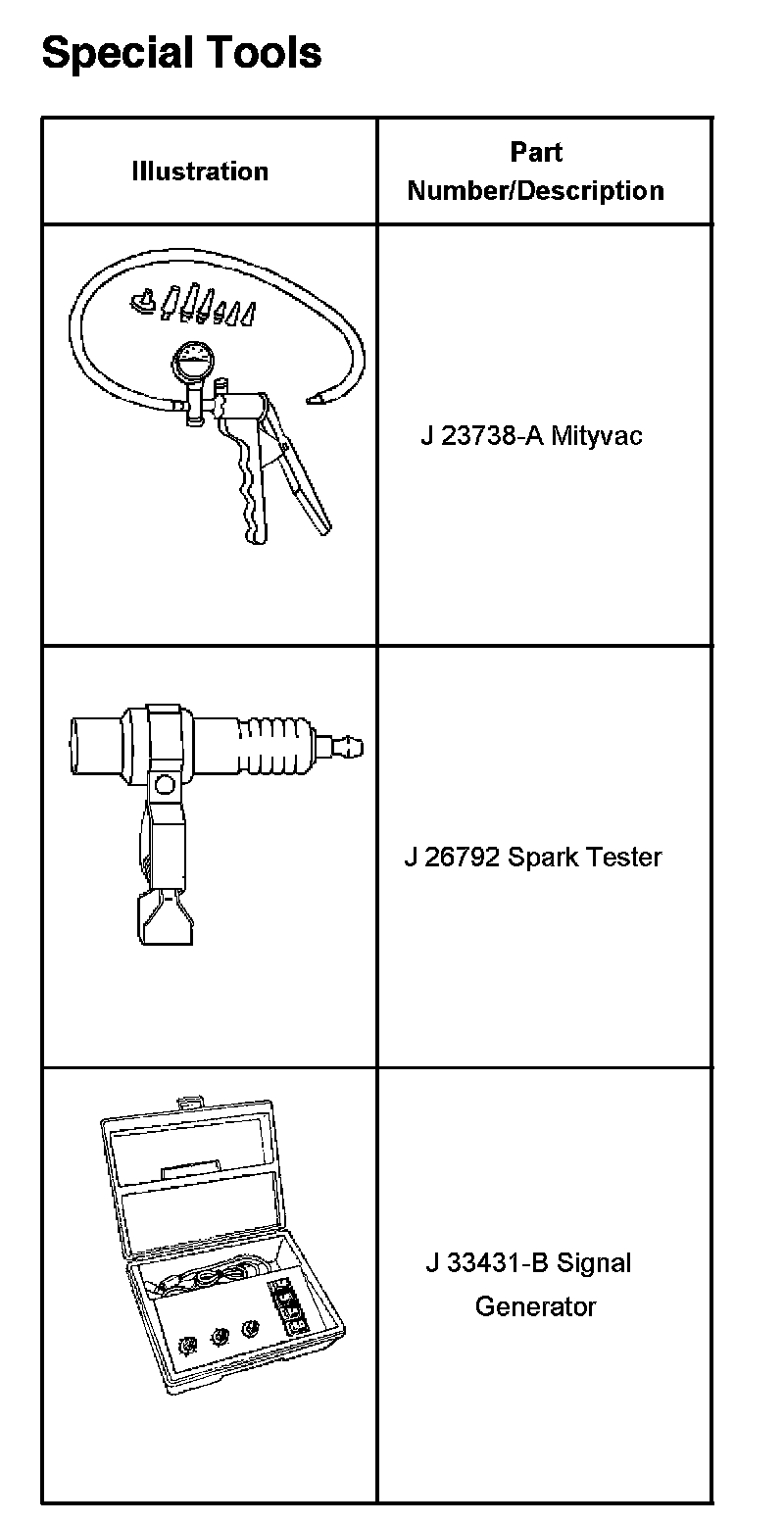 Special Tools

| Illustration | Part Number/Description |
|---|---|
| | J 23738-A Mityvac |
| | J 26792 Spark Tester |
| | J 33431-B Signal Generator |