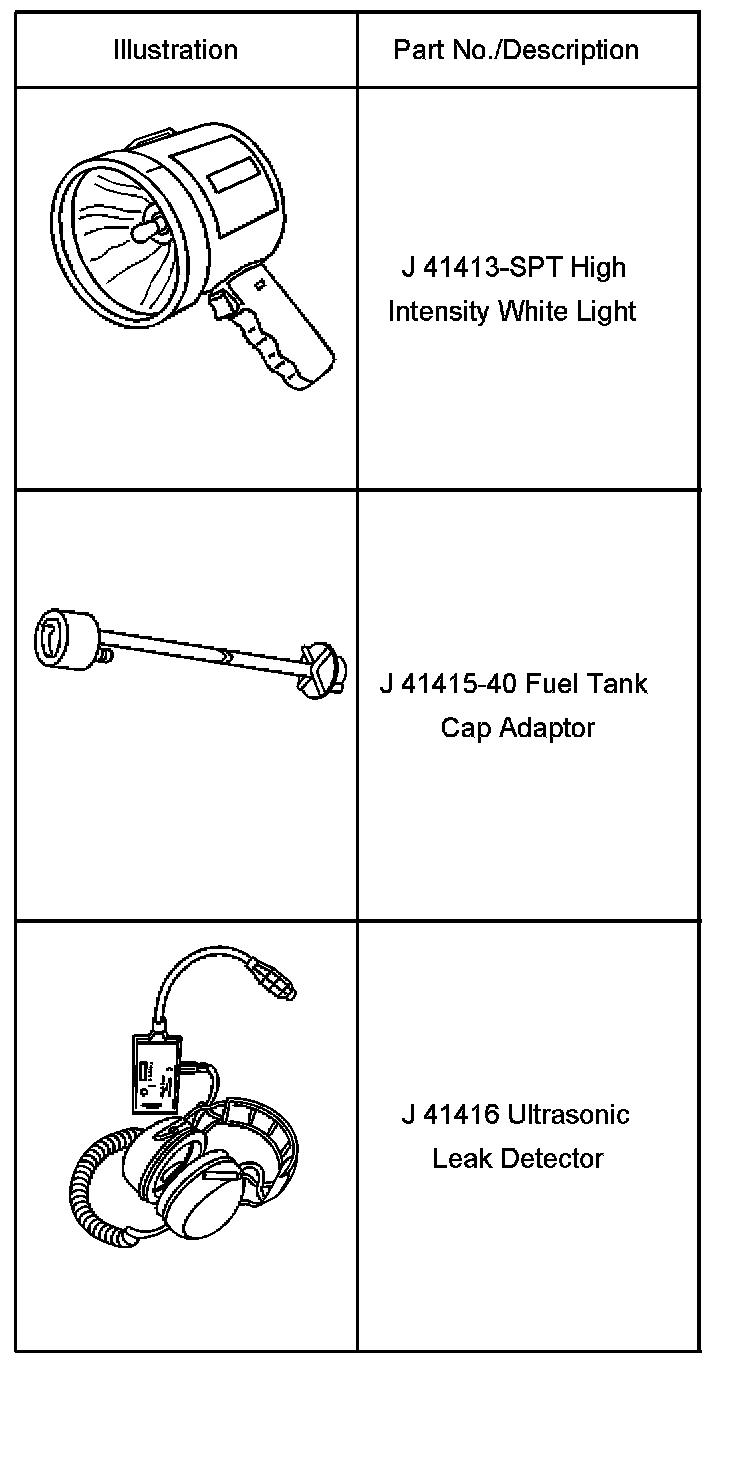 | Illustration | Part No./Description |
|---|---|
| | J 41413-SPT High Intensity White Light |
| | J 41415-40 Fuel Tank Cap Adaptor |
| | J 41416 Ultrasonic Leak Detector |