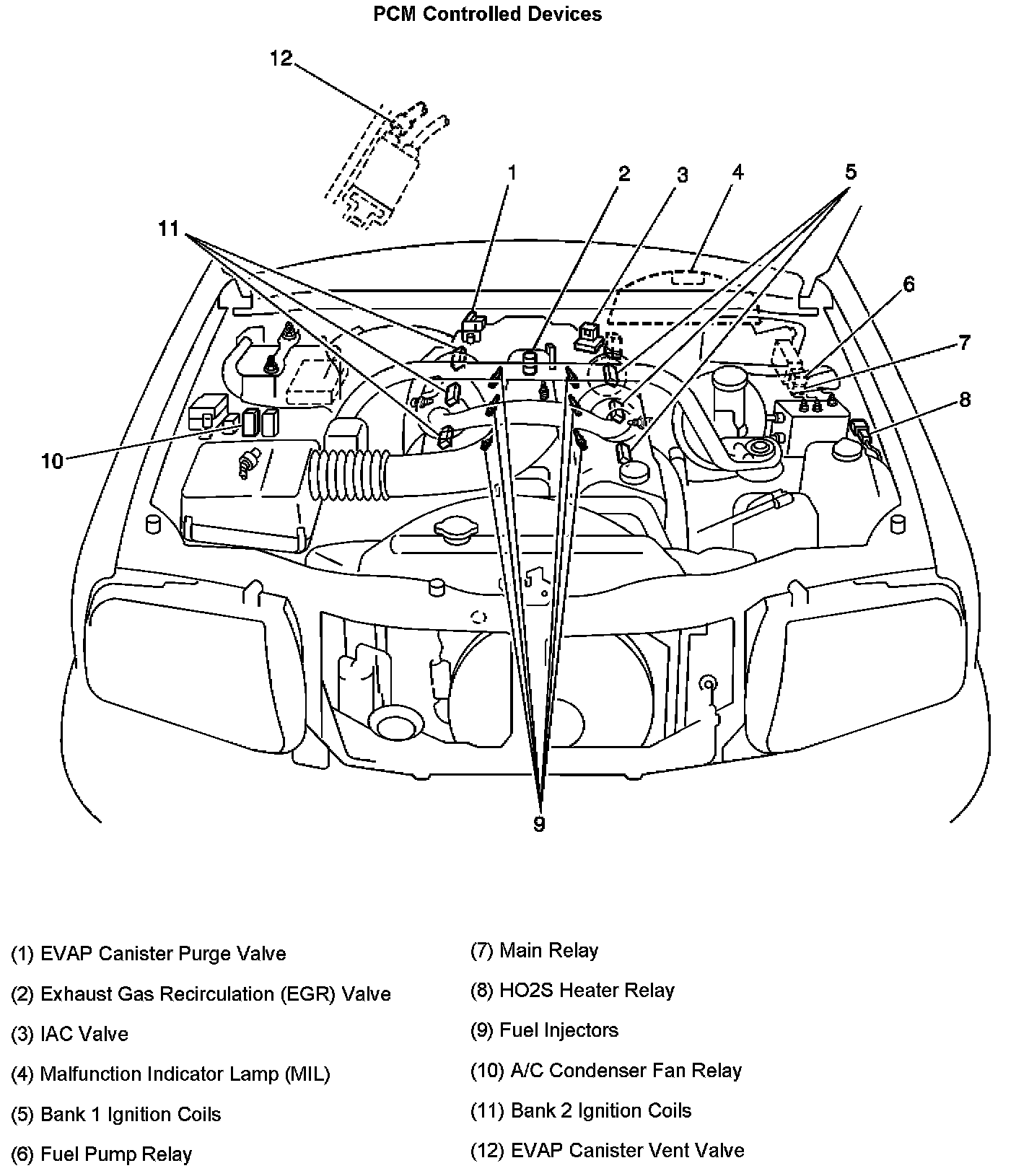 PCM Controlled Devices

12

1

2

3

4

5

11

6

7

8

10

9

(1) EVAP Canister Purge Valve

(2) Exhaust Gas Recirculation (EGR) Valve

(3) IAC Valve

(4) Malfunction Indicator Lamp (MIL)

(5) Bank 1 Ignition Coils

(6) Fuel Pump Relay

(7) Main Relay

(8) HO2S Heater Relay

(9) Fuel Injectors

(10) A/C Condenser Fan Relay

(11) Bank 2 Ignition Coils

(12) EVAP Canister Vent Valve