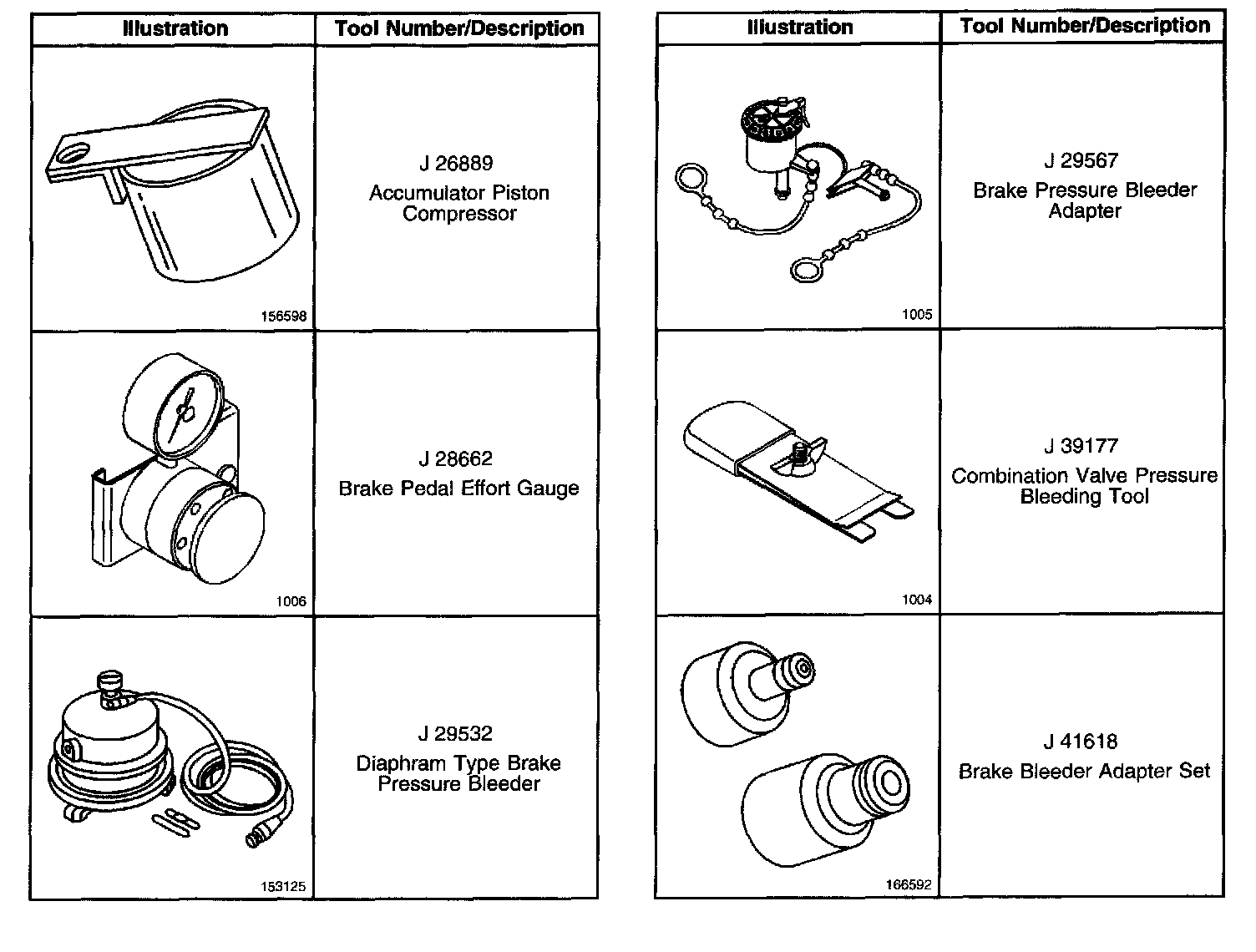 | Illustration | Tool Number/Description |
|---|---|
| 156598 | J 26889 Accumulator Piston Compressor |
| 1006 | J 28662 Brake Pedal Effort Gauge |
| 153125 | J 29532 Diaphram Type Brake Pressure Bleeder |

| Illustration | Tool Number/Description |
|---|---|
| 1005 | J 29567 Brake Pressure Bleeder Adapter |
| 1004 | J 39177 Combination Valve Pressure Bleeding Tool |
| 166592 | J 41618 Brake Bleeder Adapter Set |