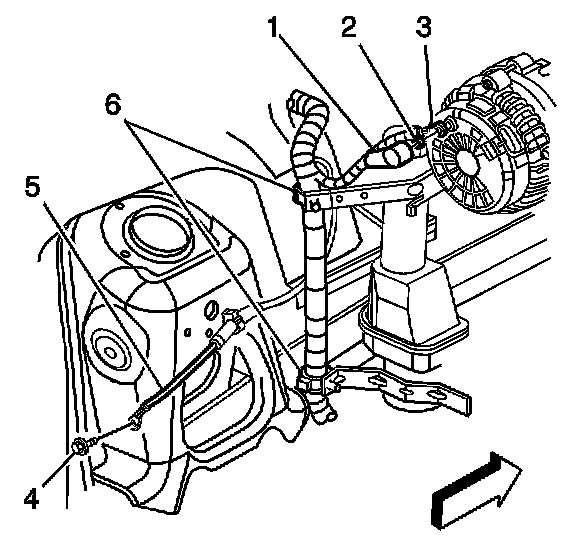 1
2
3
6
5
4