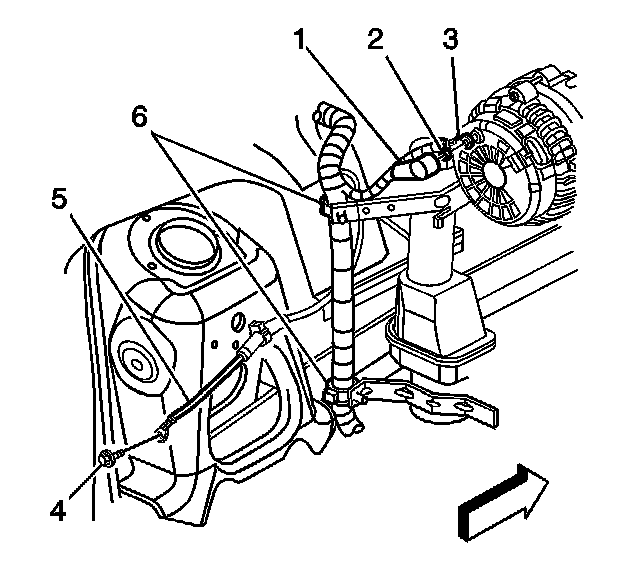 1
2
3
6
5
4