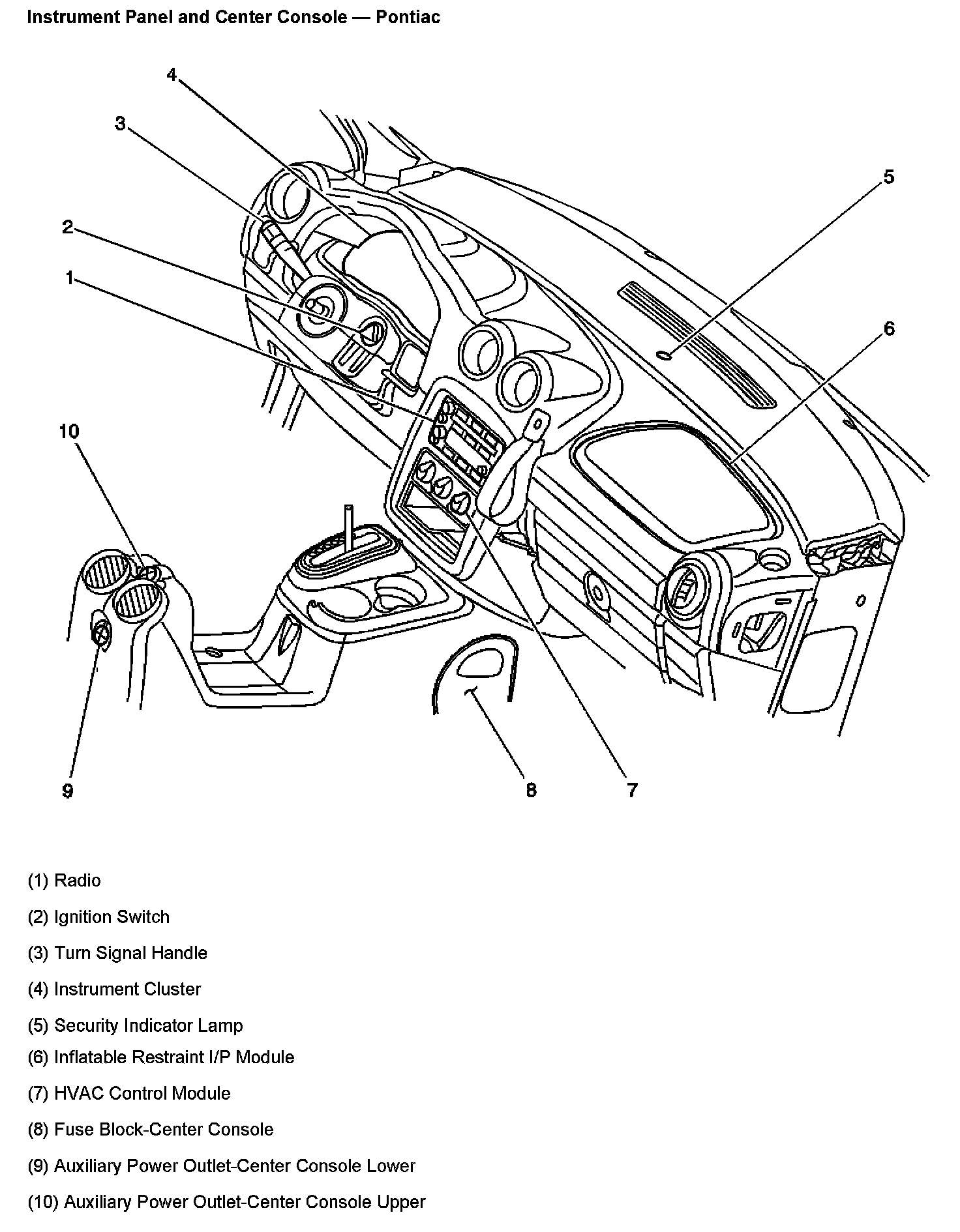 Instrument Panel and Center Console — Pontiac

4
3
5
2
1
6
10
9
8
7

(1) Radio

(2) Ignition Switch

(3) Turn Signal Handle

(4) Instrument Cluster

(5) Security Indicator Lamp

(6) Inflatable Restraint I/P Module

(7) HVAC Control Module

(8) Fuse Block-Center Console

(9) Auxiliary Power Outlet-Center Console Lower

(10) Auxiliary Power Outlet-Center Console Upper