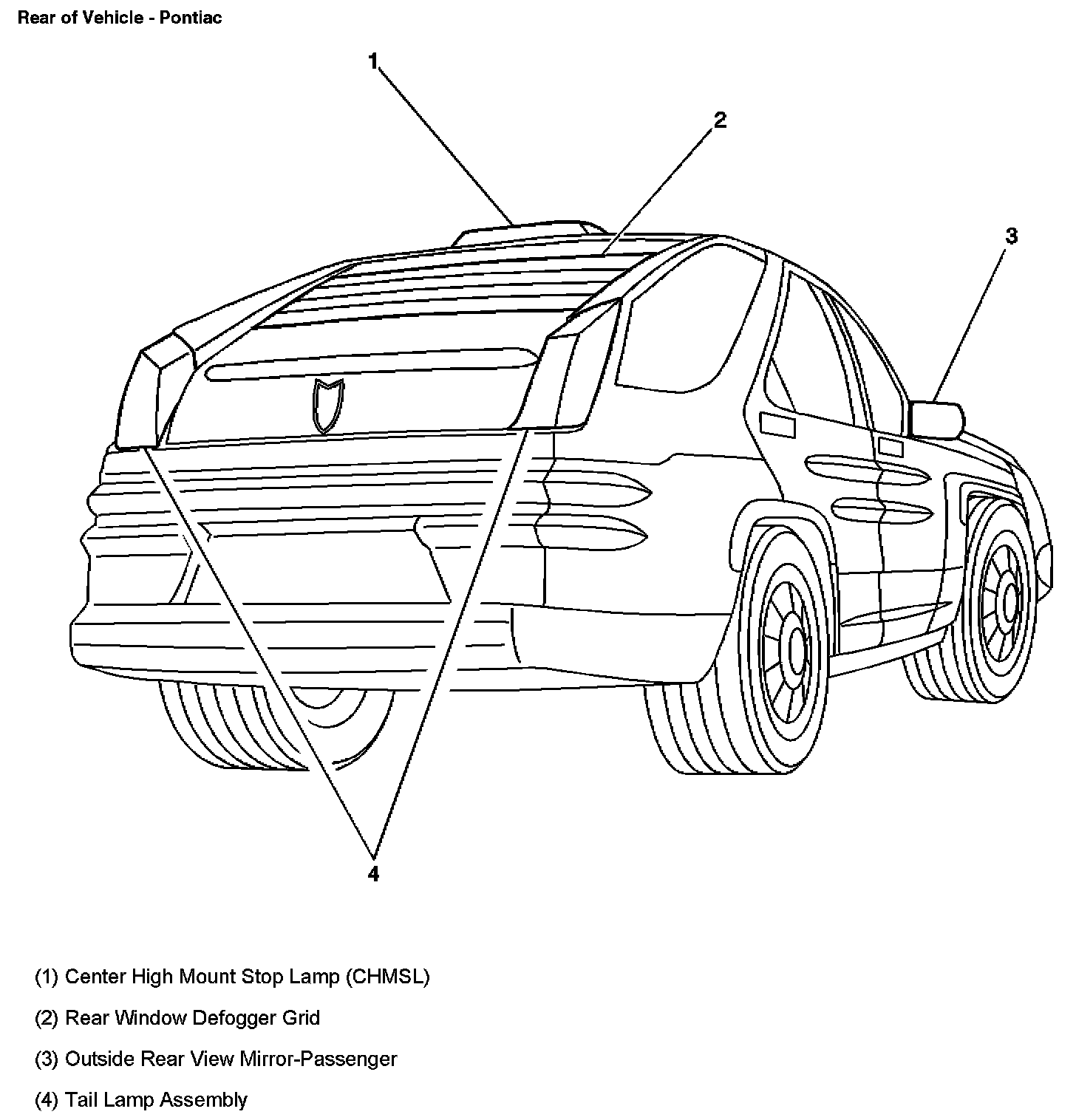 Rear of Vehicle - Pontiac

1

2

3

4

(1) Center High Mount Stop Lamp (CHMSL)

(2) Rear Window Defogger Grid

(3) Outside Rear View Mirror-Passenger

(4) Tail Lamp Assembly