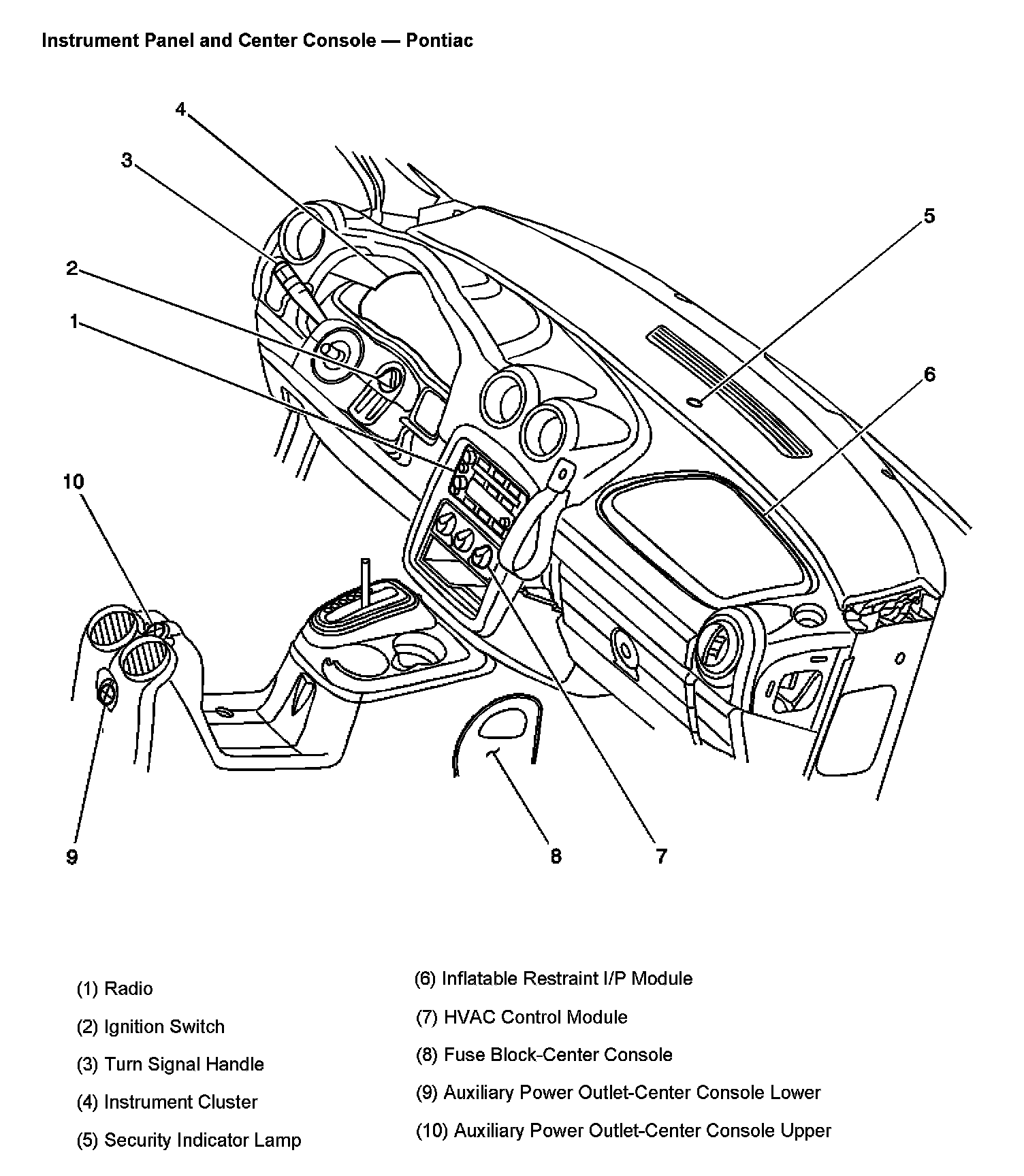 Instrument Panel and Center Console — Pontiac

4
3
2
1
5
6
10
9
8
7

(1) Radio

(2) Ignition Switch

(3) Turn Signal Handle

(4) Instrument Cluster

(5) Security Indicator Lamp

(6) Inflatable Restraint I/P Module

(7) HVAC Control Module

(8) Fuse Block-Center Console

(9) Auxiliary Power Outlet-Center Console Lower

(10) Auxiliary Power Outlet-Center Console Upper