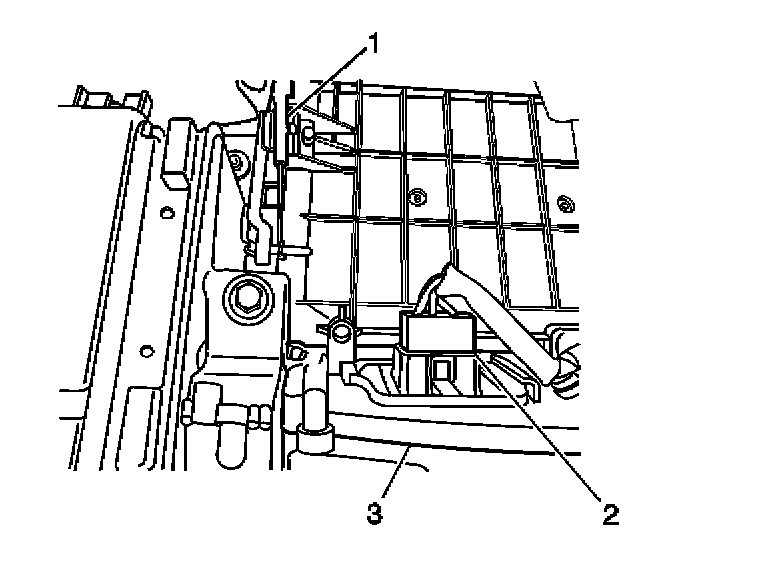 1
3
2