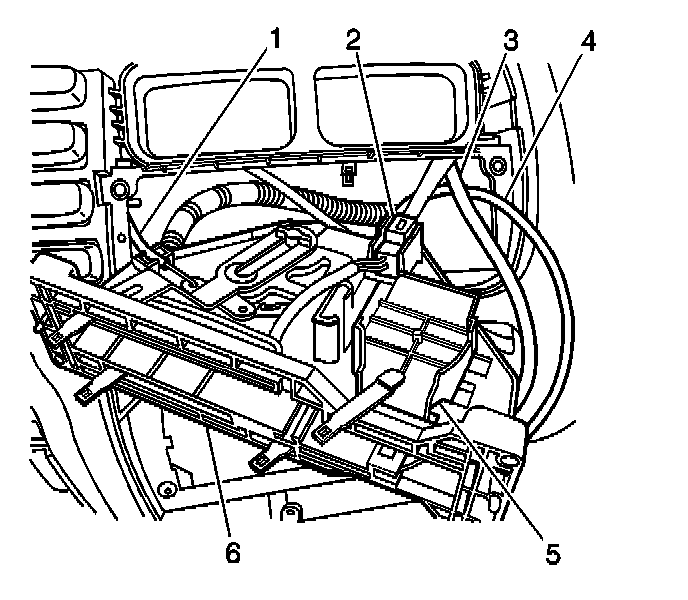 1
2
3
4
6
5