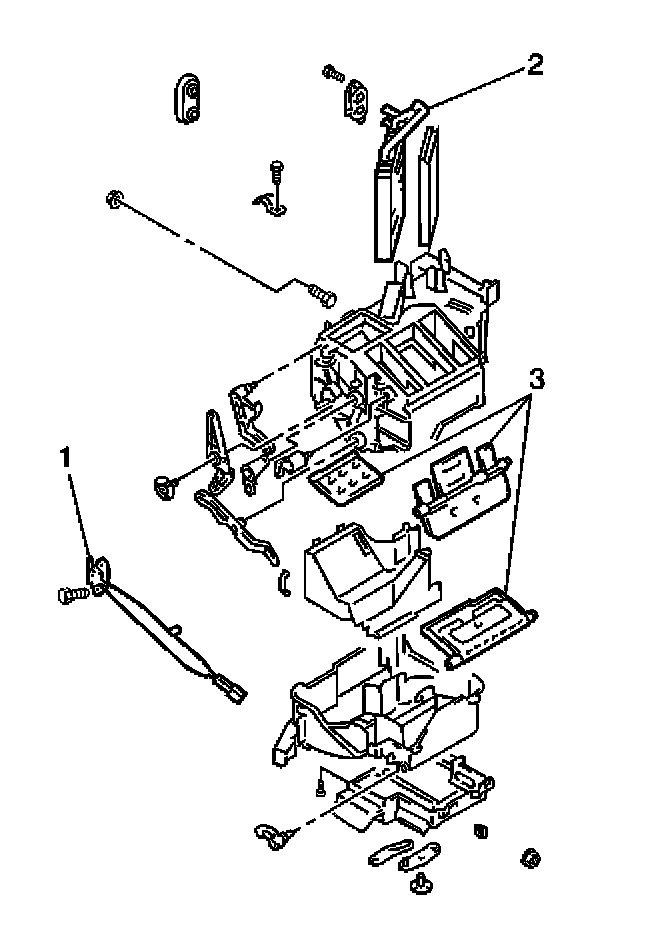 2
3
1