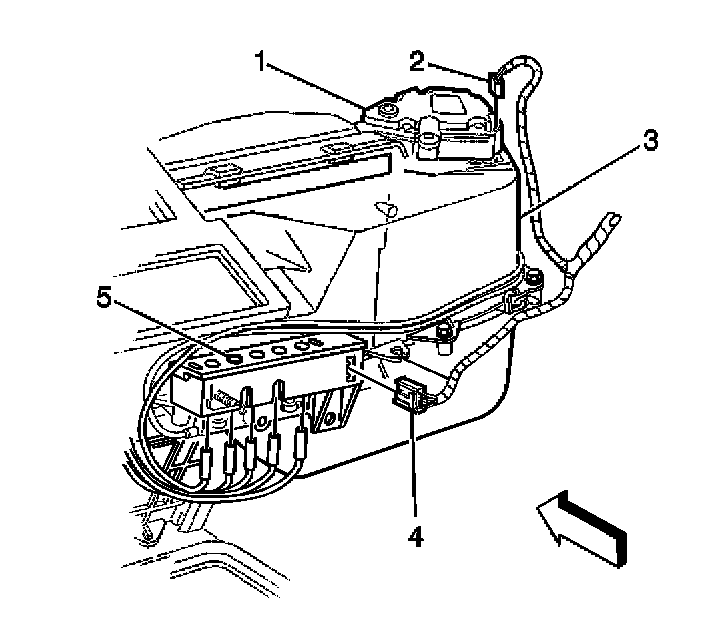 1
2
3
5
4