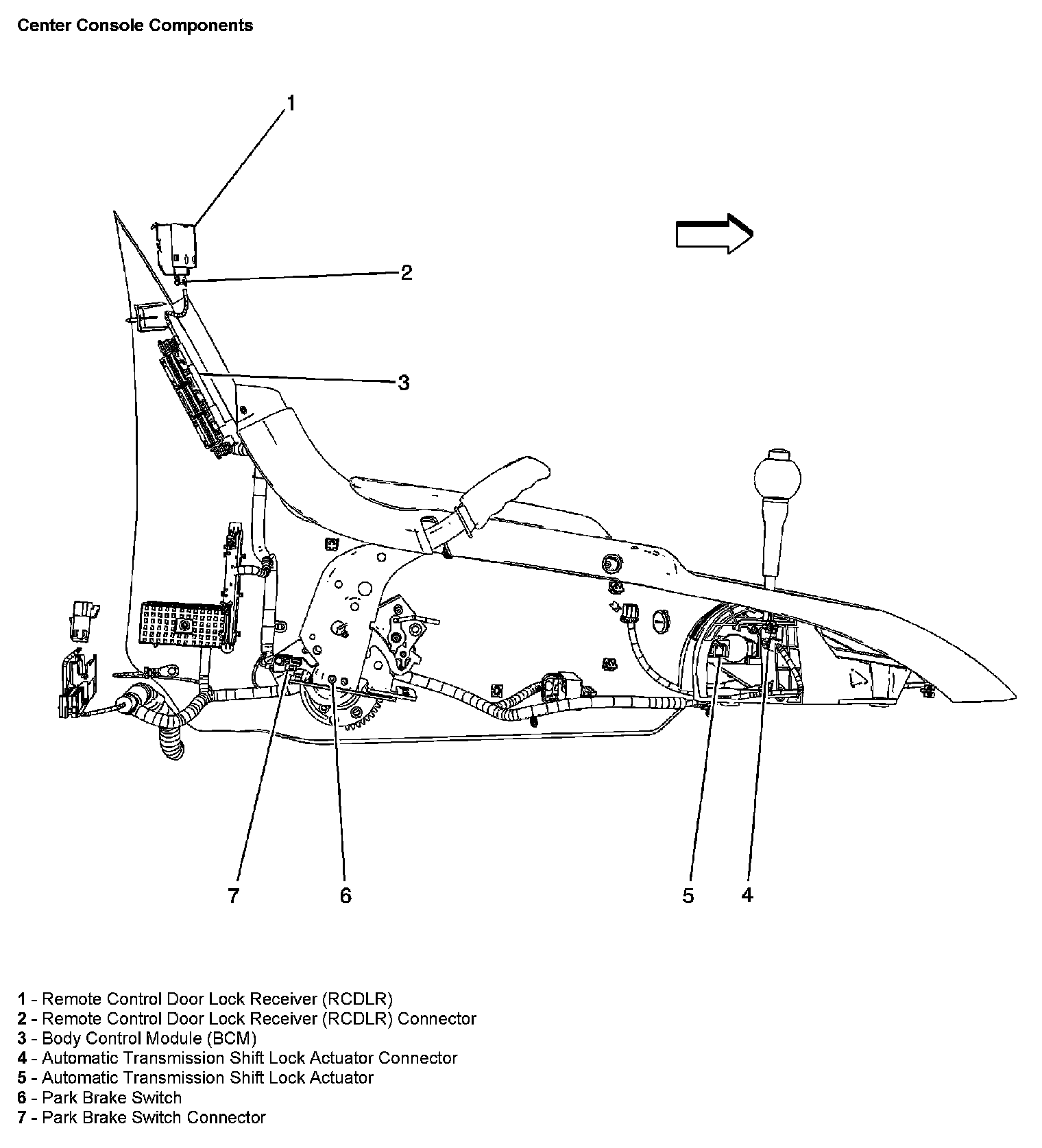 Center Console Components

1

2

3

7 6 5 4

1 - Remote Control Door Lock Receiver (RCDLR)
2 - Remote Control Door Lock Receiver (RCDLR) Connector
3 - Body Control Module (BCM)
4 - Automatic Transmission Shift Lock Actuator Connector
5 - Automatic Transmission Shift Lock Actuator
6 - Park Brake Switch
7 - Park Brake Switch Connector