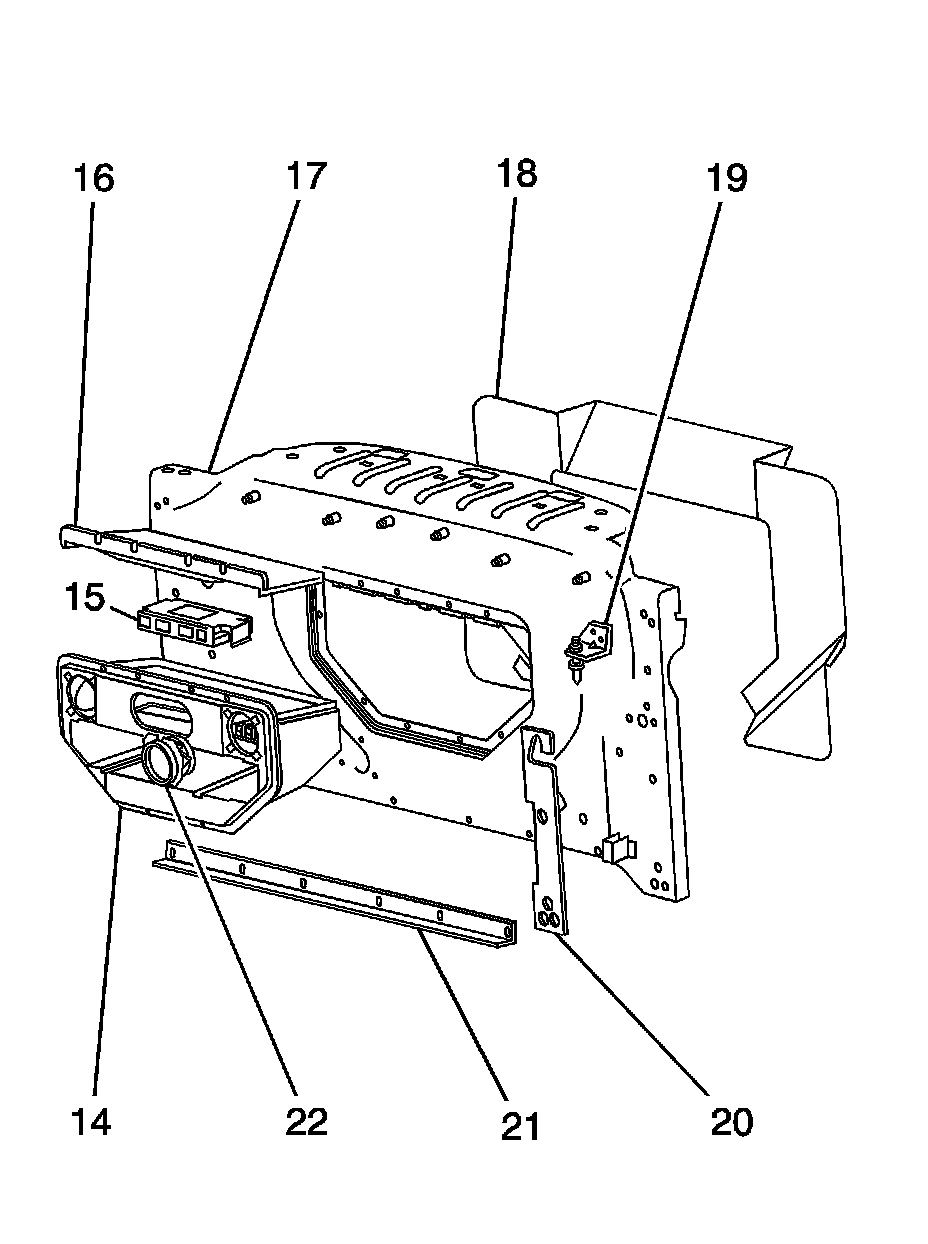 16
17
18
19
15
14
22
21
20