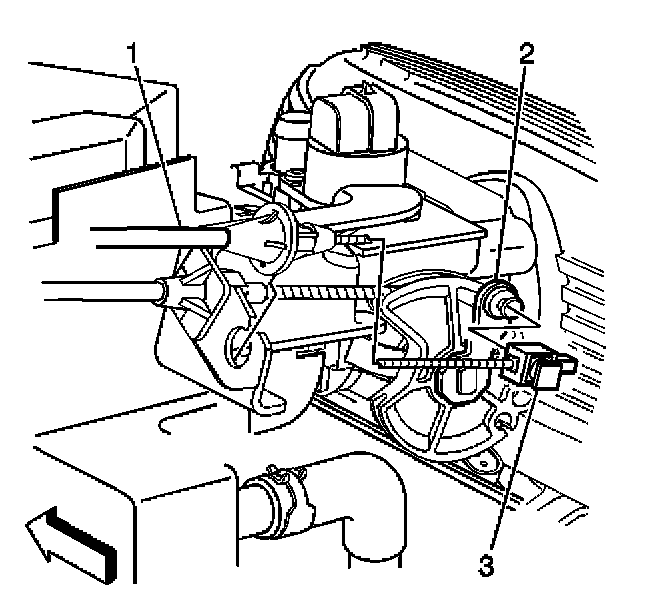 1
2
3