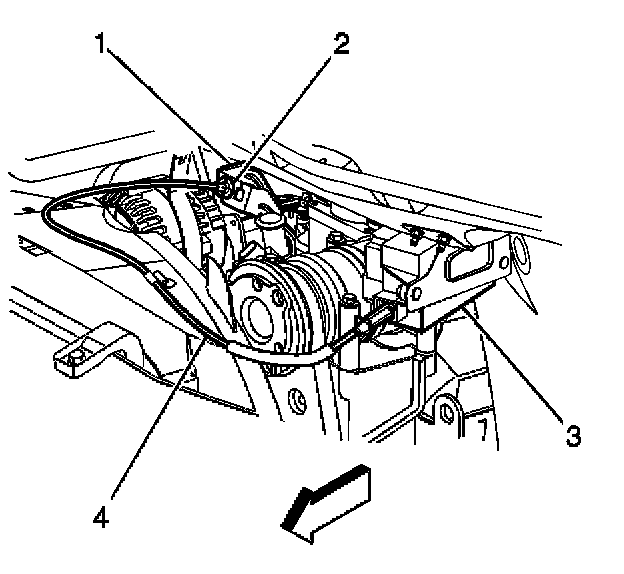 1
2
3
4