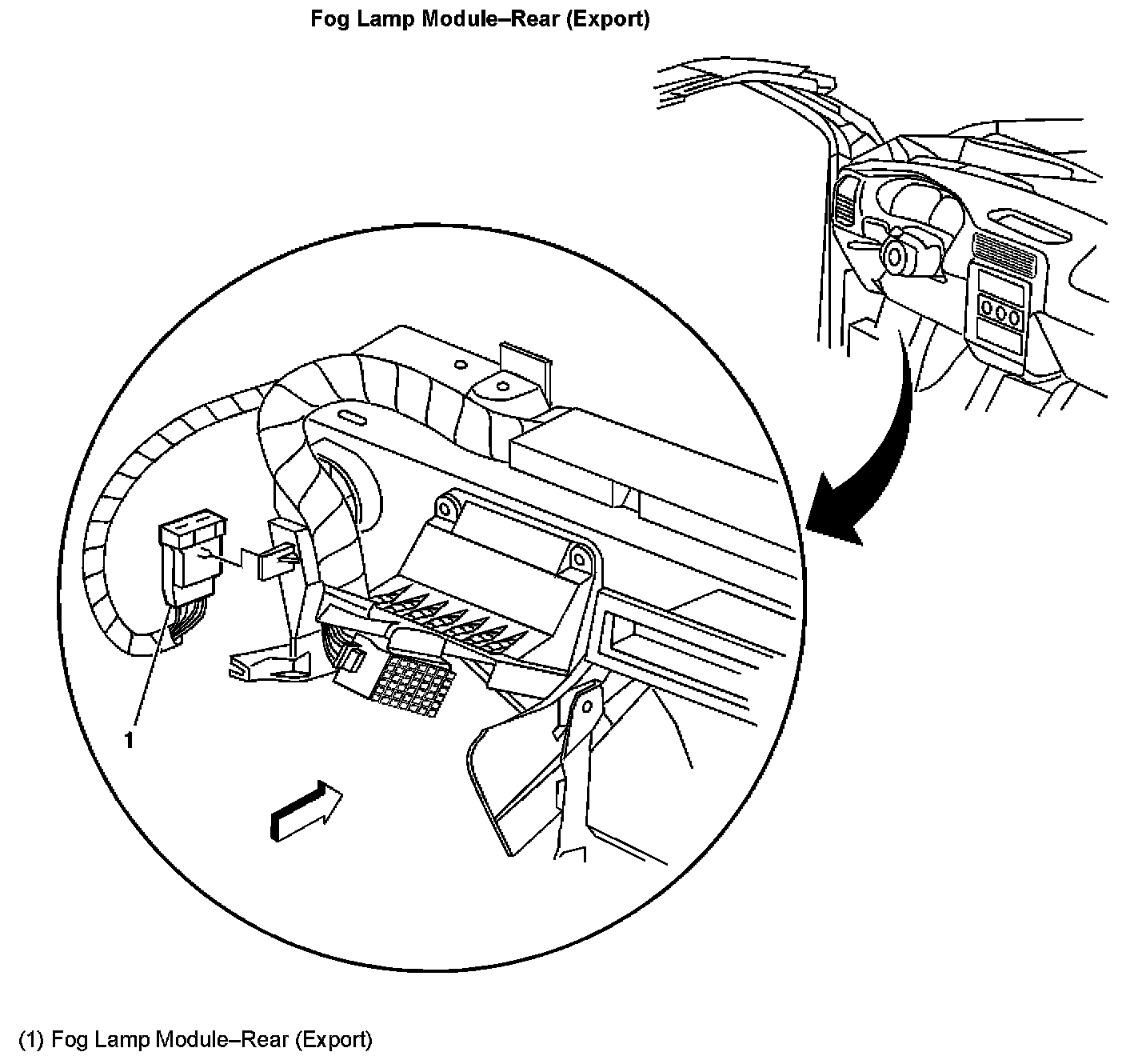 Fog Lamp Module–Rear (Export)

1

(1) Fog Lamp Module–Rear (Export)