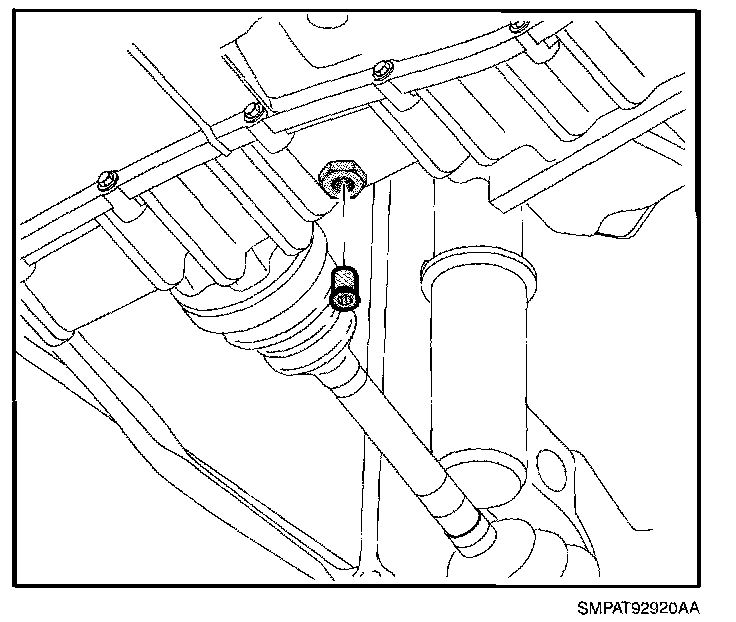 SMPAT92920AA